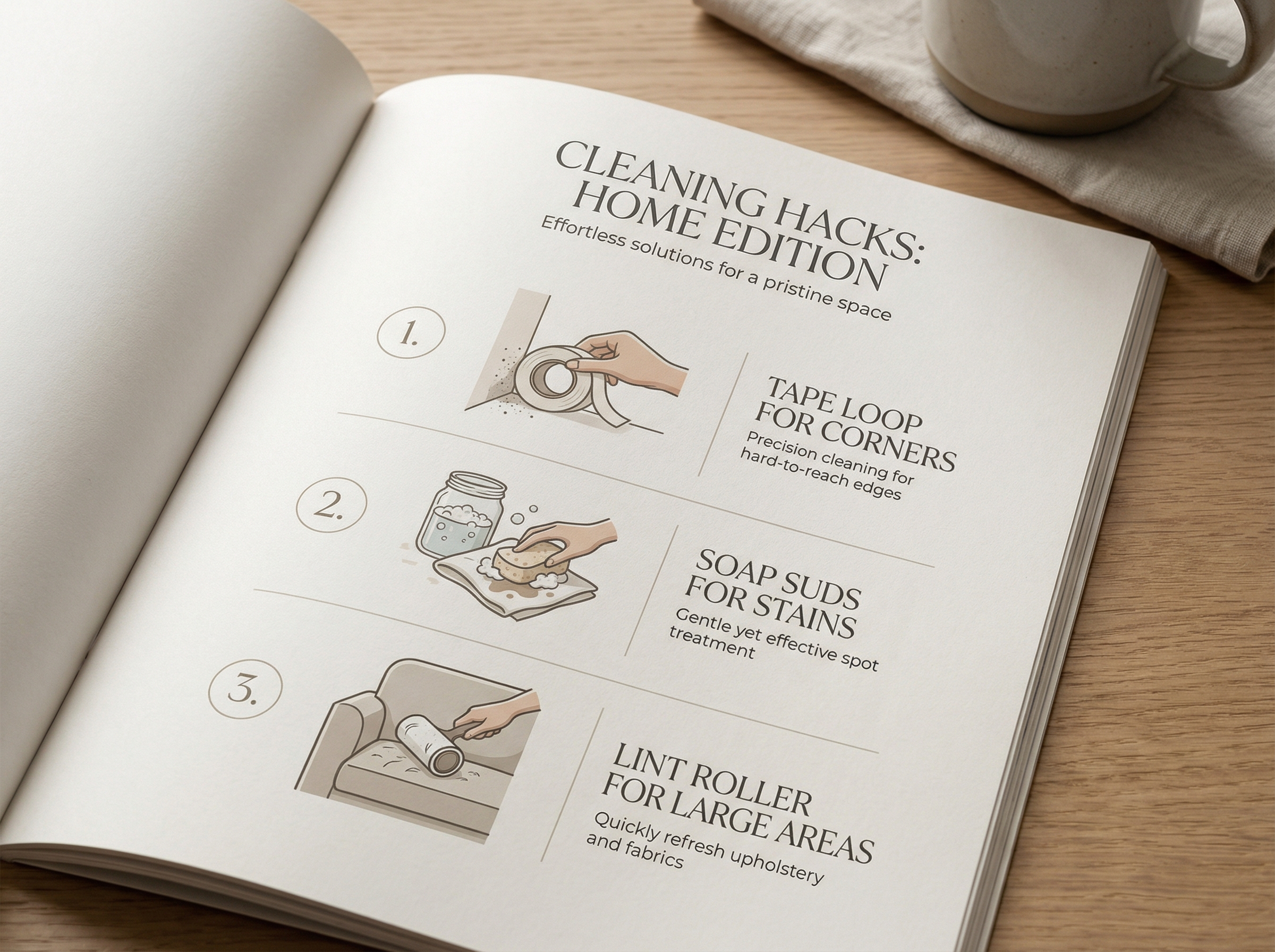 CLEANING HACKS: HOME EDITION

Effortless solutions for a pristine space

1.

TAPE LOOP FOR CORNERS

Precision cleaning for hard-to-reach edges

2.

SOAP SUDS FOR STAINS

Gentle yet effective spot treatment

3.

LINT ROLLER FOR LARGE AREAS

Quickly refresh upholstery and fabrics