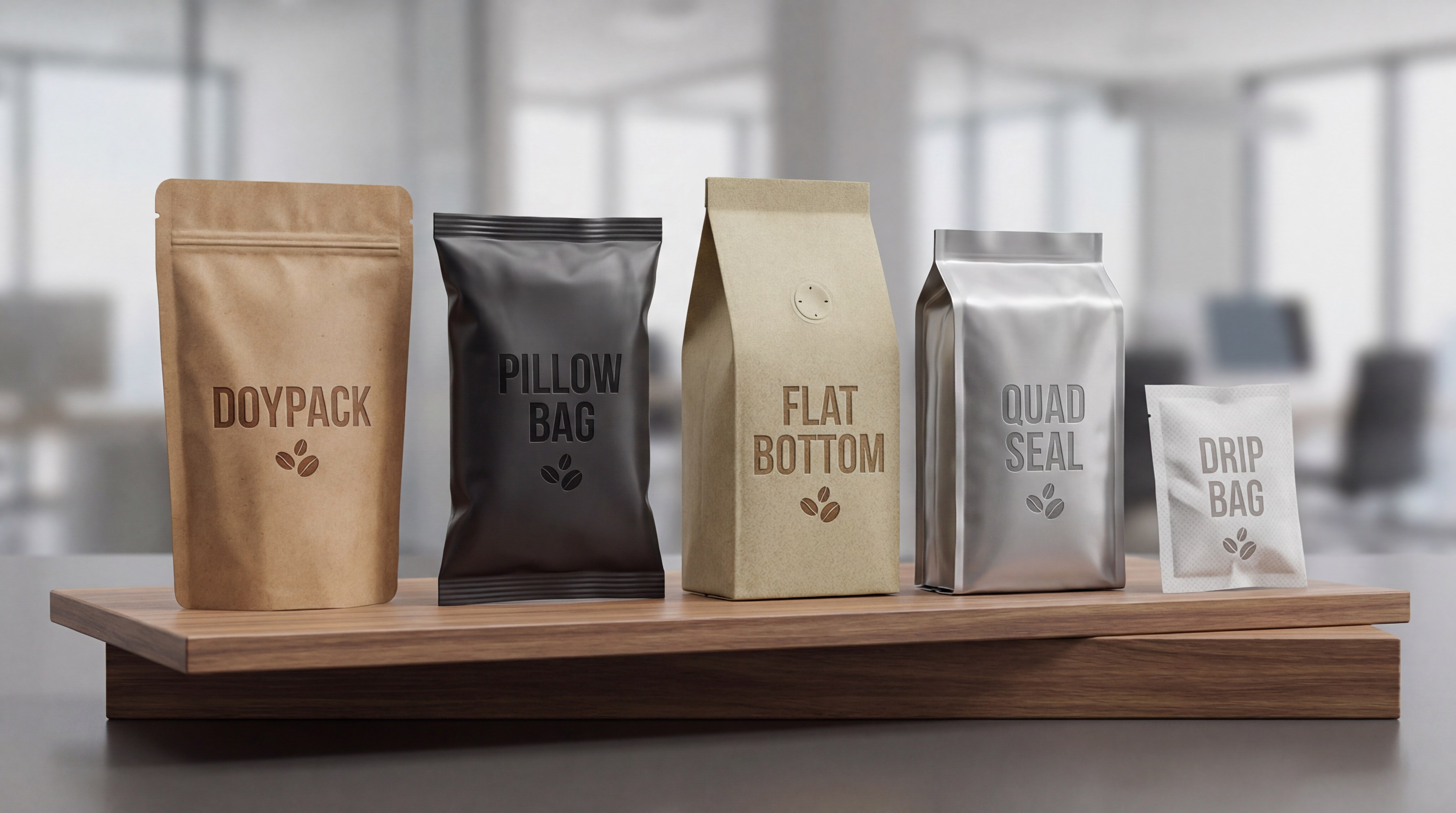 DOYPACK

PILLOW BAG

FLAT BOTTOM

QUAD SEAL

DRIP BAG