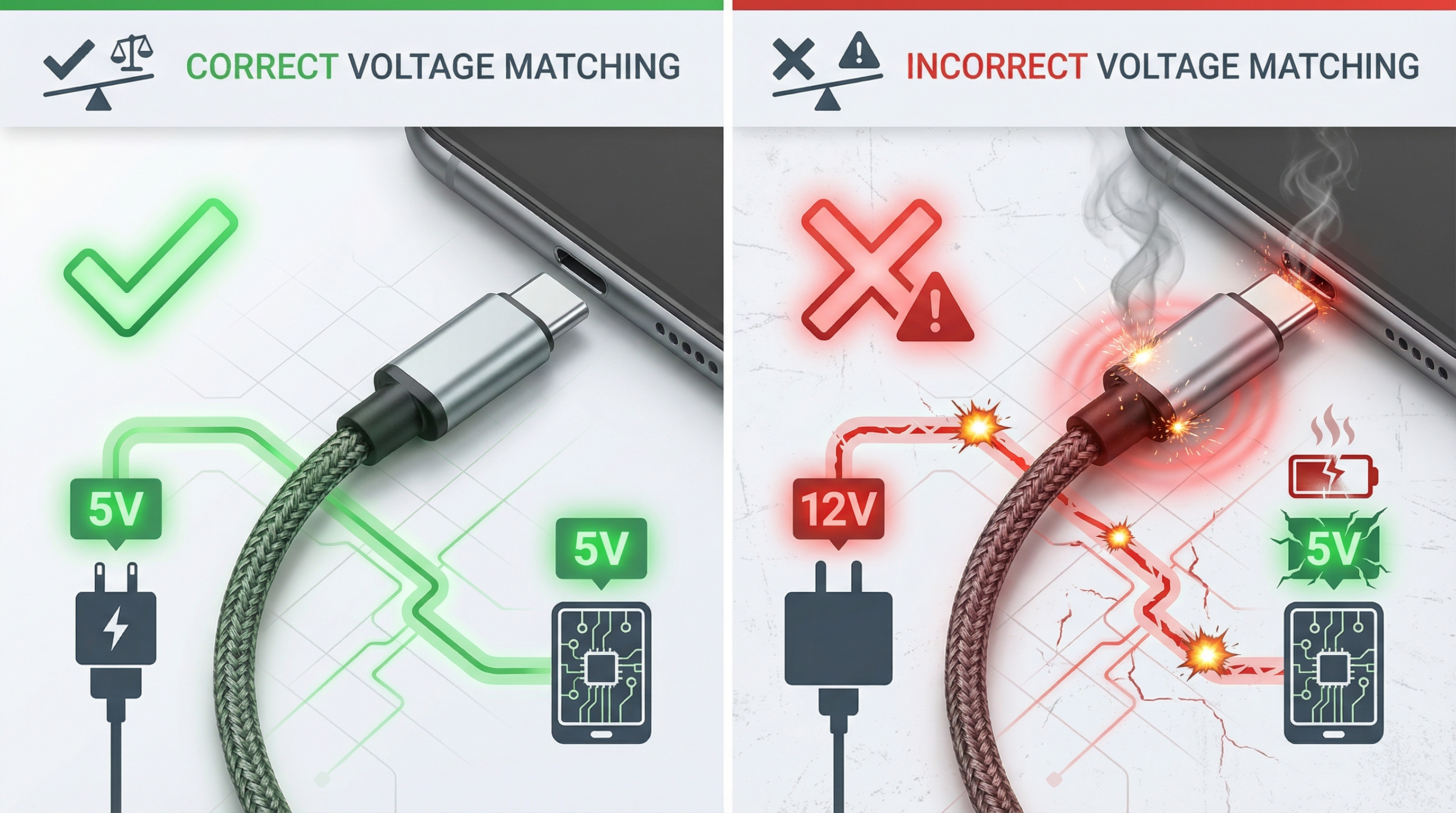 CORRECT VOLTAGE MATCHING

5V

5V

INCORRECT VOLTAGE MATCHING

12V

5V