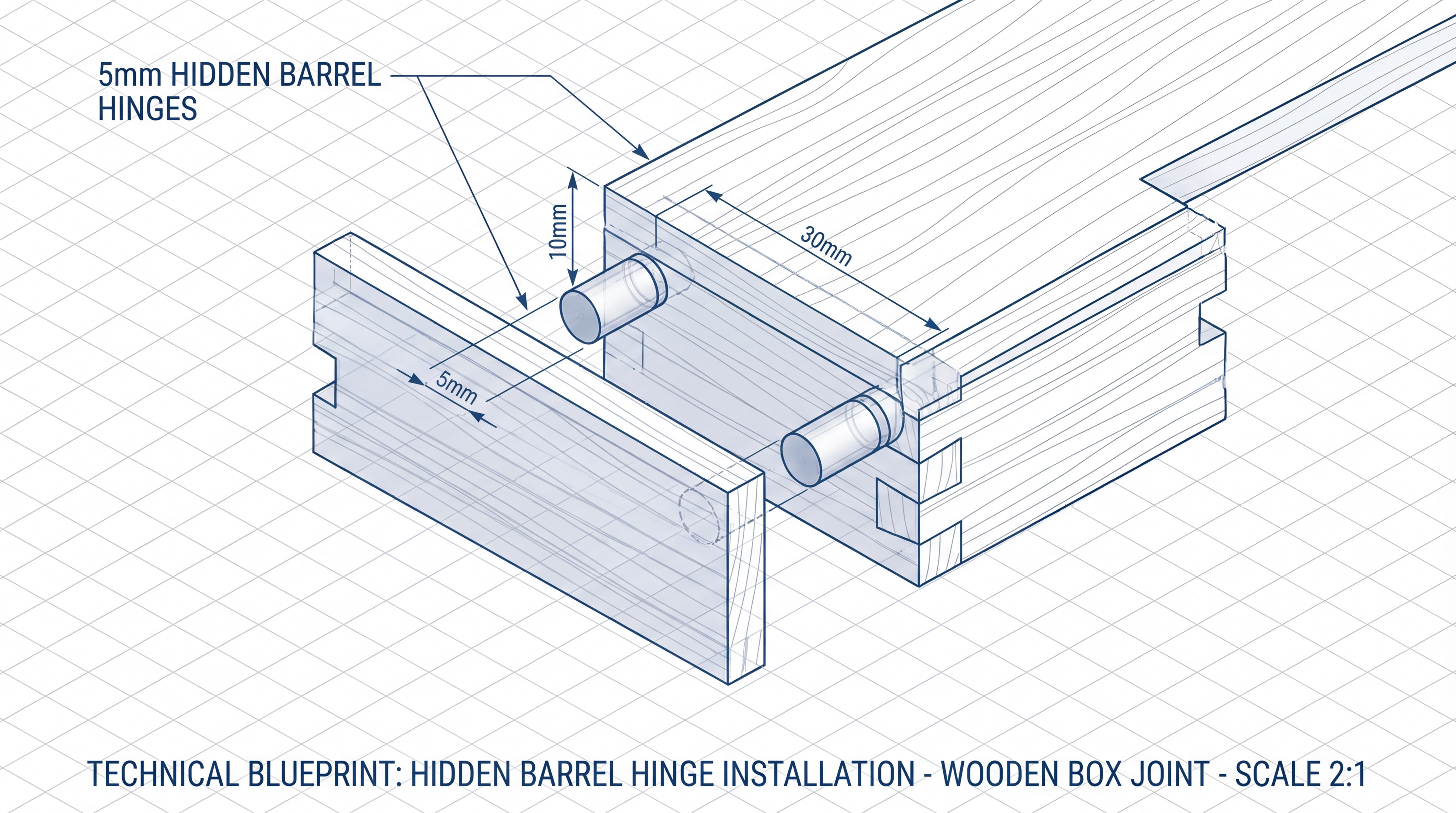 5mm HIDDEN BARREL HINGES

10mm

30mm

5mm

TECHNICAL BLUEPRINT: HIDDEN BARREL HINGE INSTALLATION - WOODEN BOX JOINT - SCALE 2:1