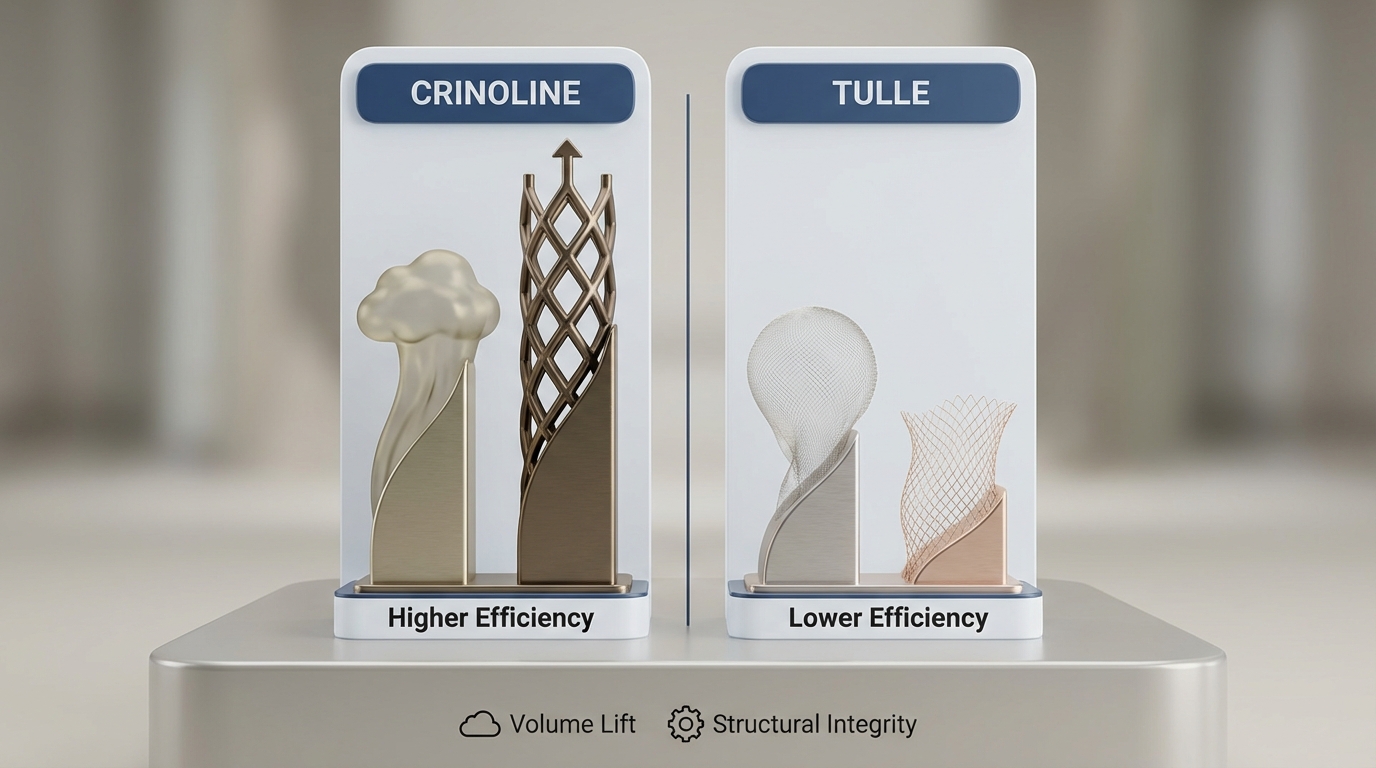 CRINOLINE

Higher Efficiency

TULLE

Lower Efficiency

Volume Lift Structural Integrity