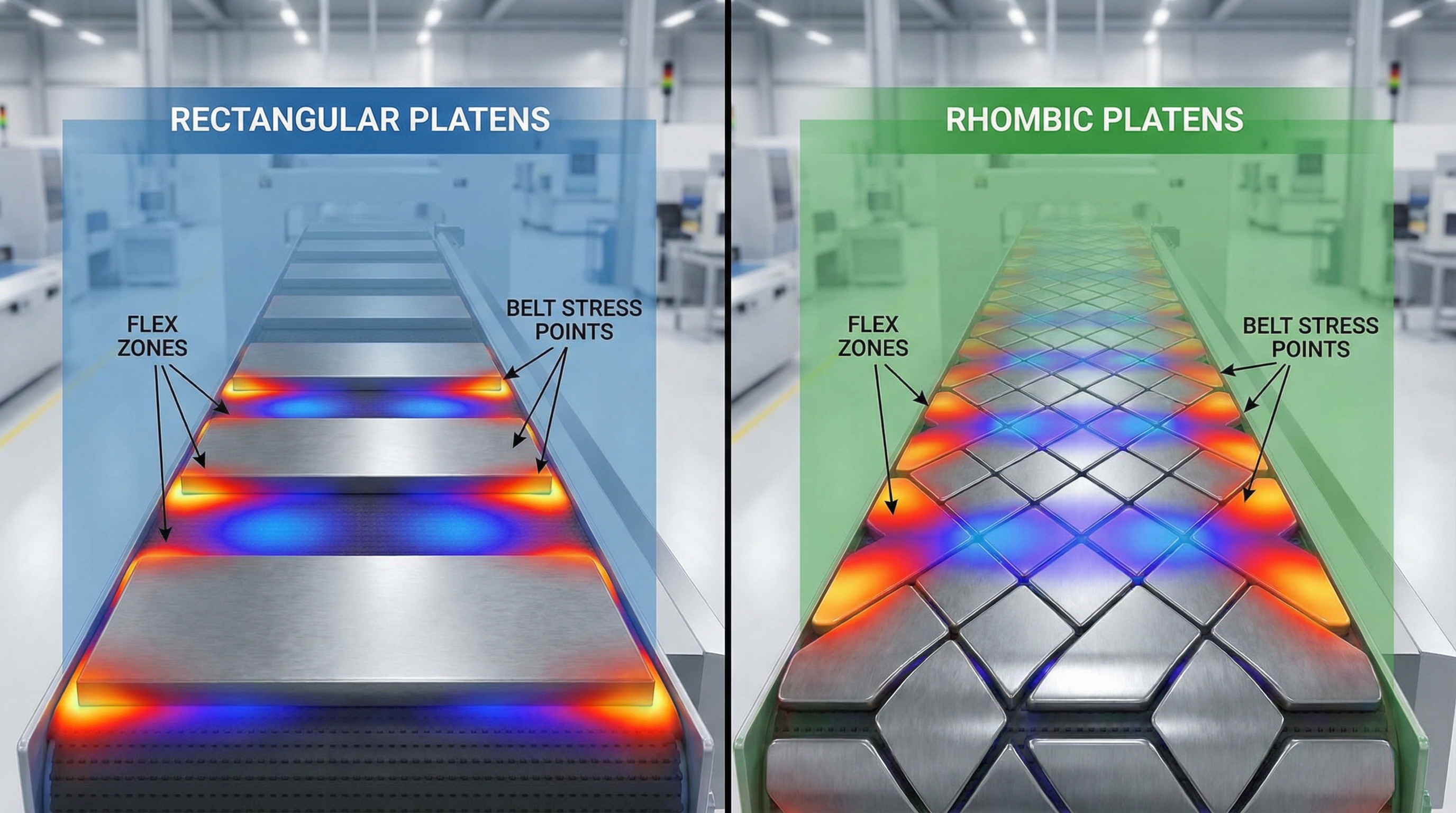 RECTANGULAR PLATENS

FLEX ZONES

BELT STRESS POINTS

RHOMBIC PLATENS

FLEX ZONES

BELT STRESS POINTS