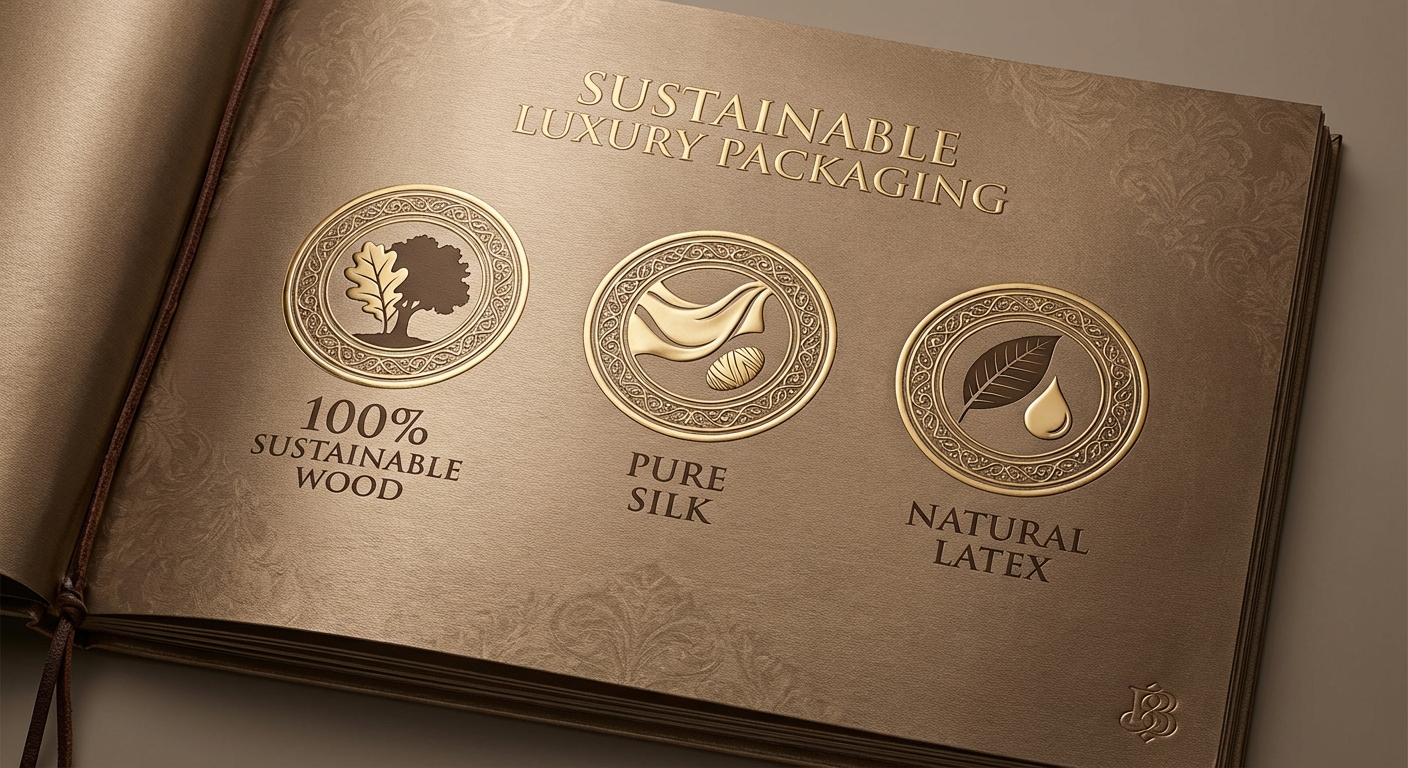 SUSTAINABLE
LUXURY PACKAGING

100%
SUSTAINABLE
WOOD

PURE
SILK

NATURAL
LATEX