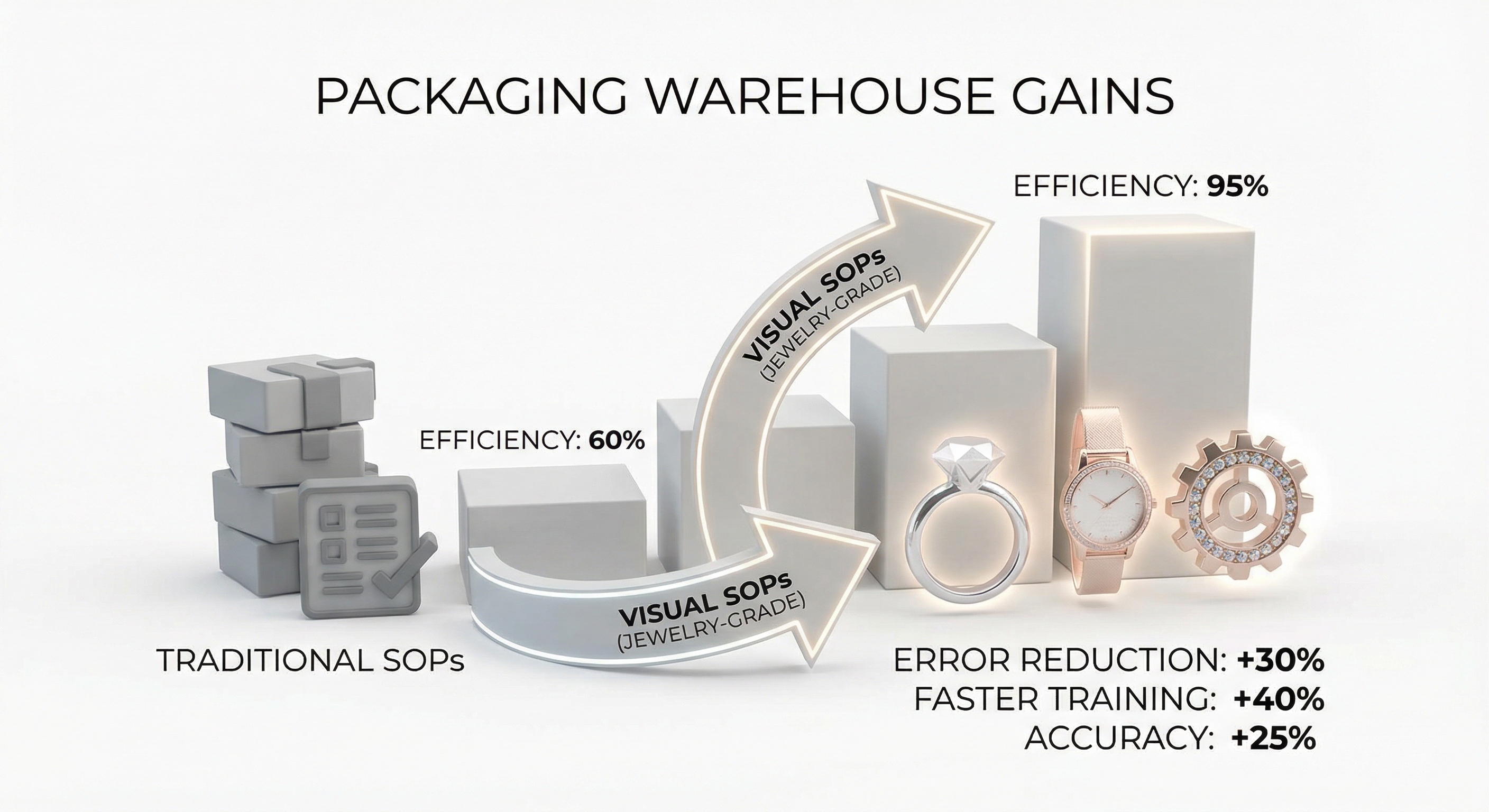 PACKAGING WAREHOUSE GAINS

EFFICIENCY: 95%

VISUAL SOPs
(JEWELRY-GRADE)

EFFICIENCY: 60%

VISUAL SOPs
(JEWELRY-GRADE)

TRADITIONAL SOPs

ERROR REDUCTION: +30%
FASTER TRAINING: +40%
ACCURACY: +25%