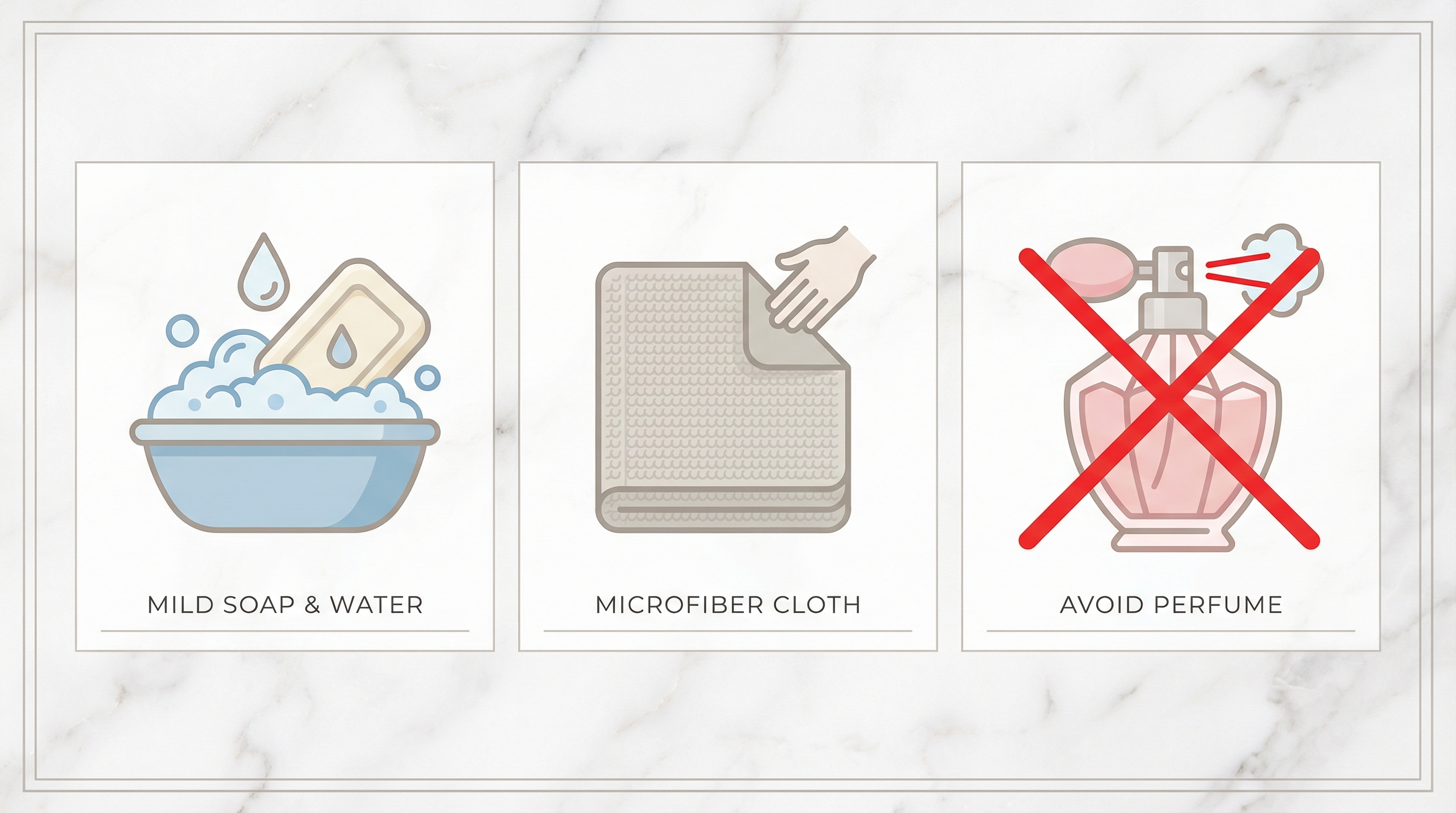 MILD SOAP & WATER

MICROFIBER CLOTH

AVOID PERFUME