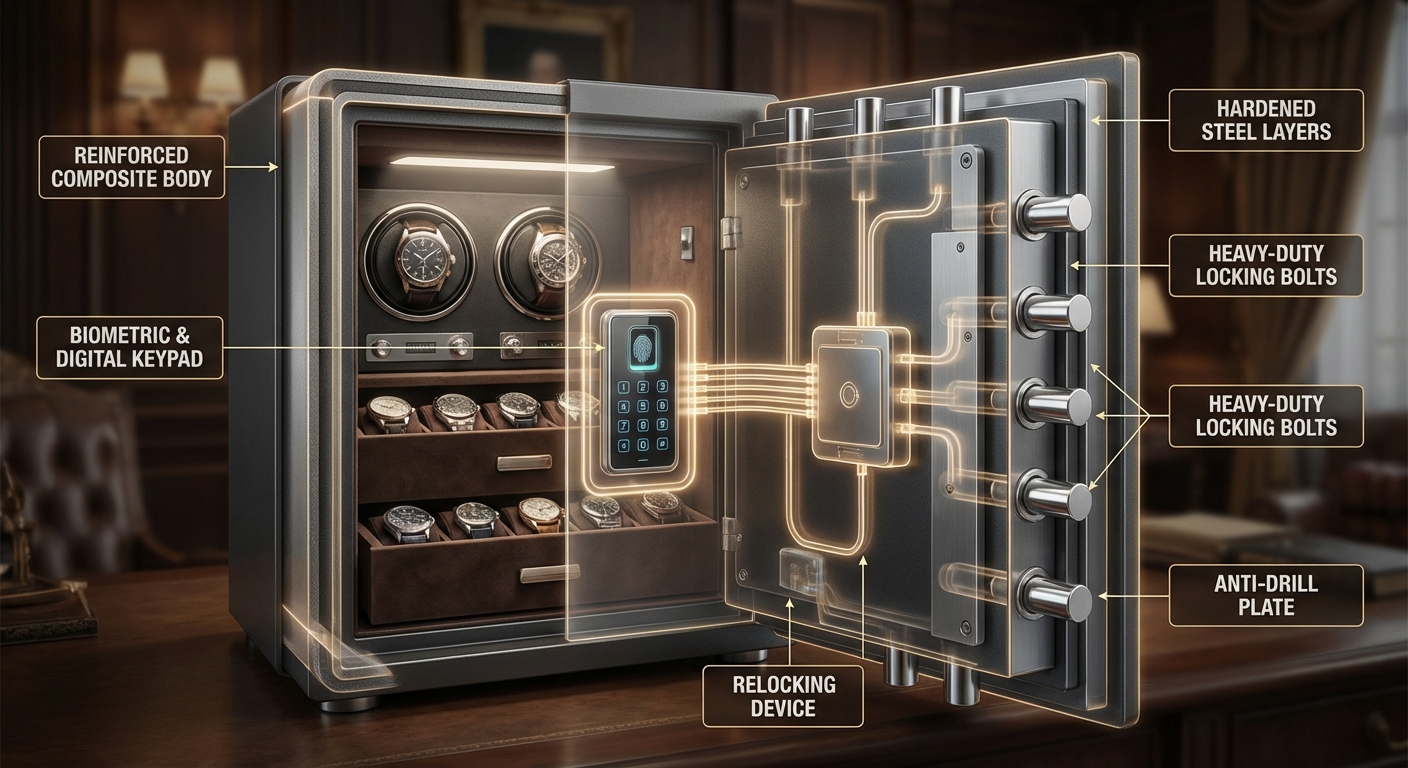 REINFORCED COMPOSITE BODY

BIOMETRIC & DIGITAL KEYPAD

HARDENED STEEL LAYERS

HEAVY-DUTY LOCKING BOLTS

HEAVY-DUTY LOCKING BOLTS

ANTI-DRILL PLATE

RELOCKING DEVICE