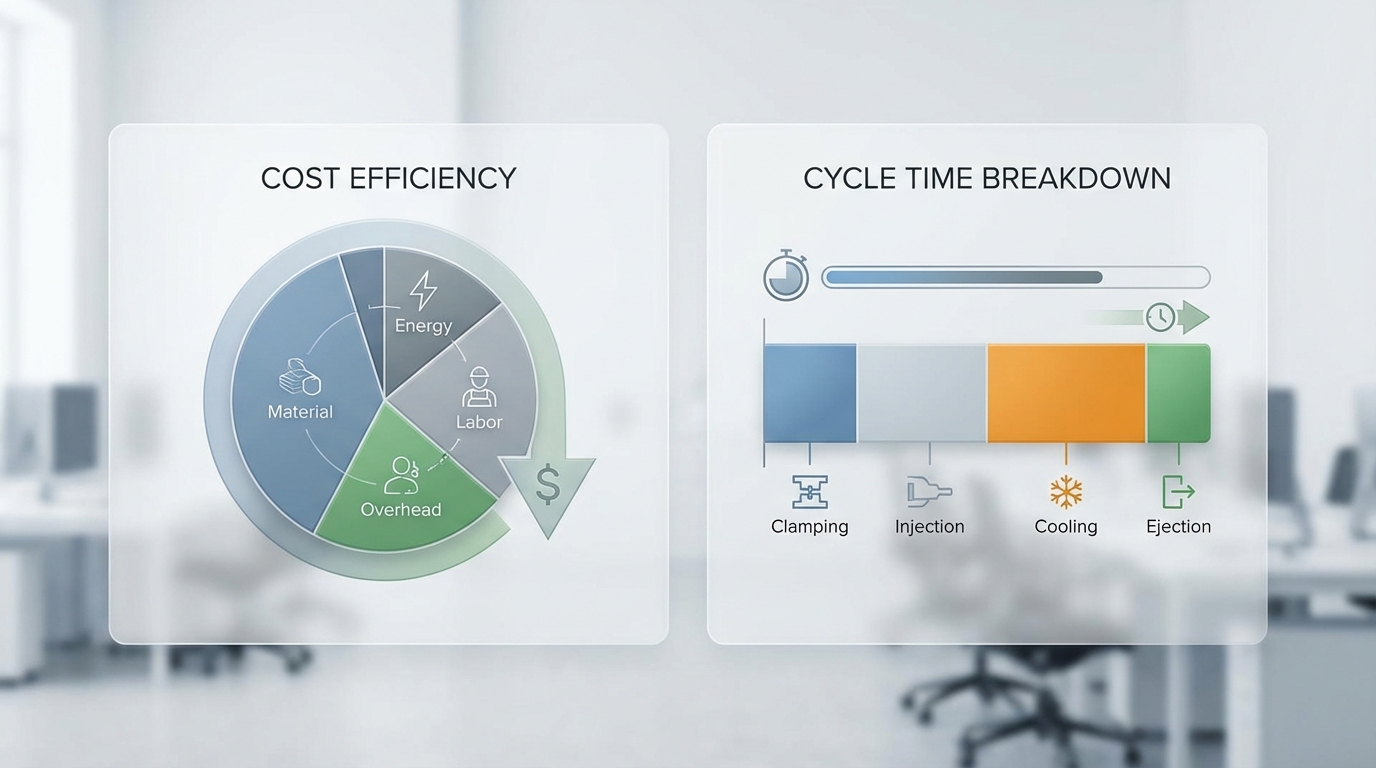 COST EFFICIENCY

Energy
Material
Labor
Overhead
$

CYCLE TIME BREAKDOWN

Clamping
Injection
Cooling
Ejection