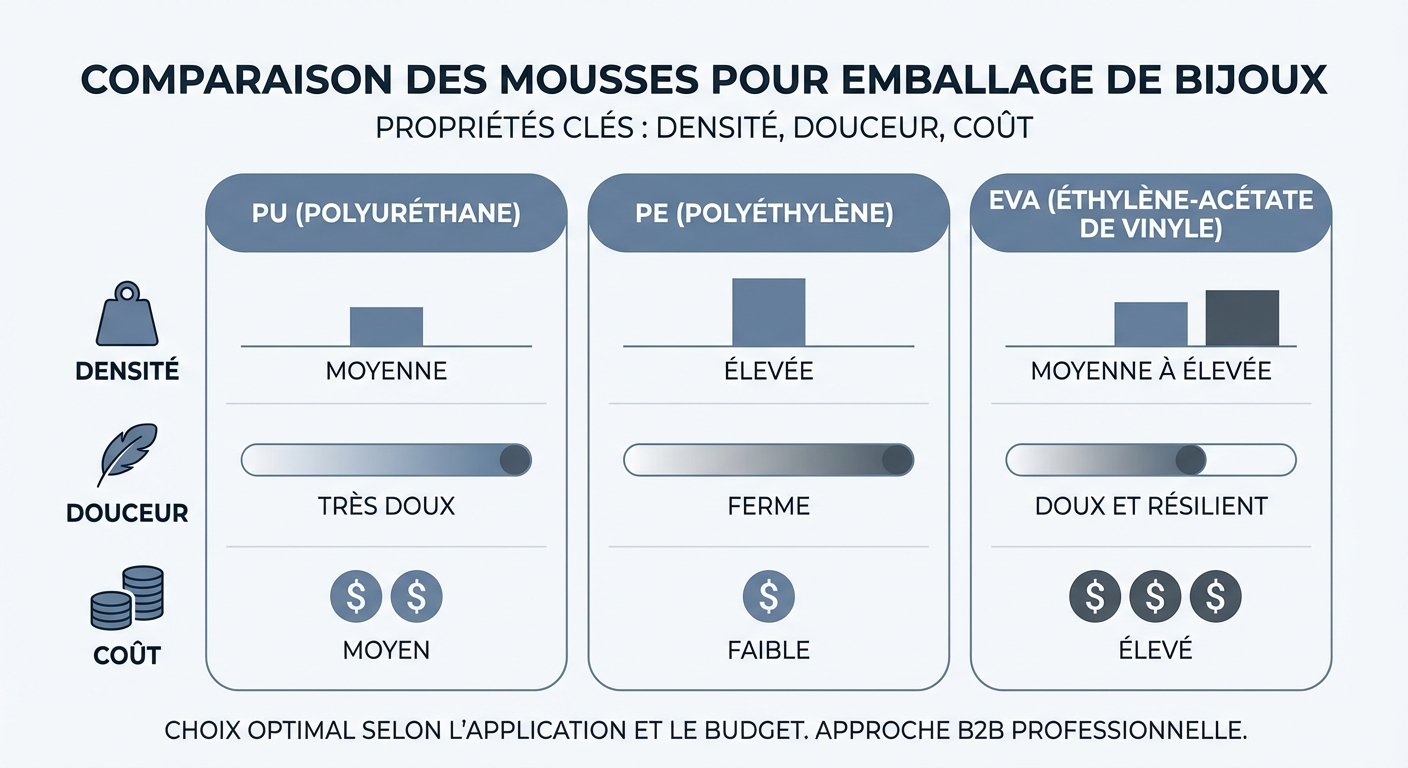 COMPARAISON DES MOUSSES POUR EMBALLAGE DE BIJOUX

PROPRIÉTÉS CLÉS : DENSITÉ, DOUCEUR, COÛT

| | PU (POLYURÉTHANE) | PE (POLYÉTHYLÈNE) | EVA (ÉTHYLÈNE-ACÉTATE DE VINYLE) |
|---|---|---|---|
| DENSITÉ | MOYENNE | ÉLEVÉE | MOYENNE À ÉLEVÉE |
| DOUCEUR | TRÈS DOUX | FERME | DOUX ET RÉSILIENT |
| COÛT | \$ \$ MOYEN | \$ FAIBLE | \$ \$ \$ ÉLEVÉ |

CHOIX OPTIMAL SELON L'APPLICATION ET LE BUDGET. APPROCHE B2B PROFESSIONNELLE.