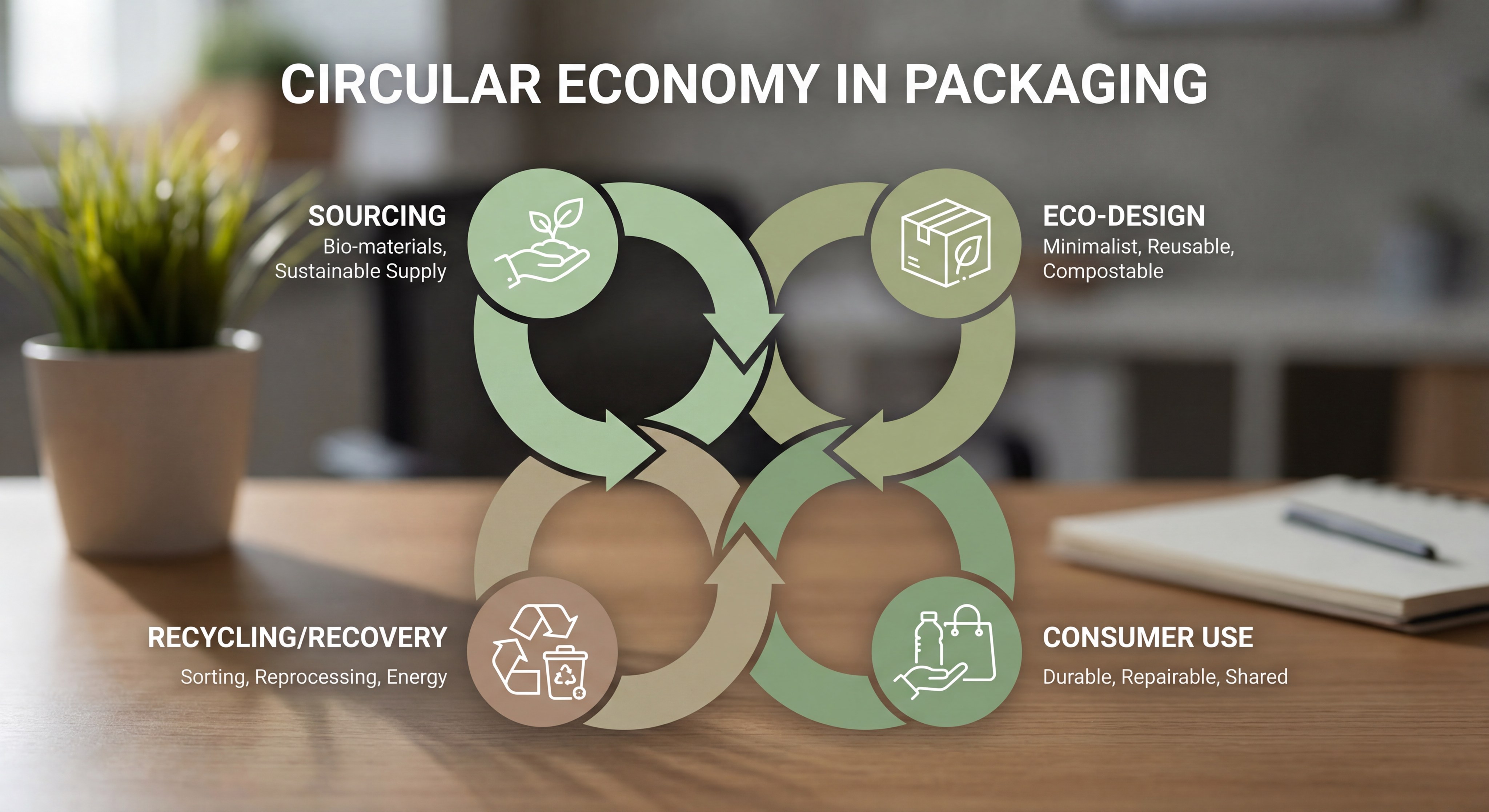 CIRCULAR ECONOMY IN PACKAGING

SOURCING
Bio-materials, Sustainable Supply

ECO-DESIGN
Minimalist, Reusable, Compostable

RECYCLING/RECOVERY
Sorting, Reprocessing, Energy

CONSUMER USE
Durable, Repairable, Shared