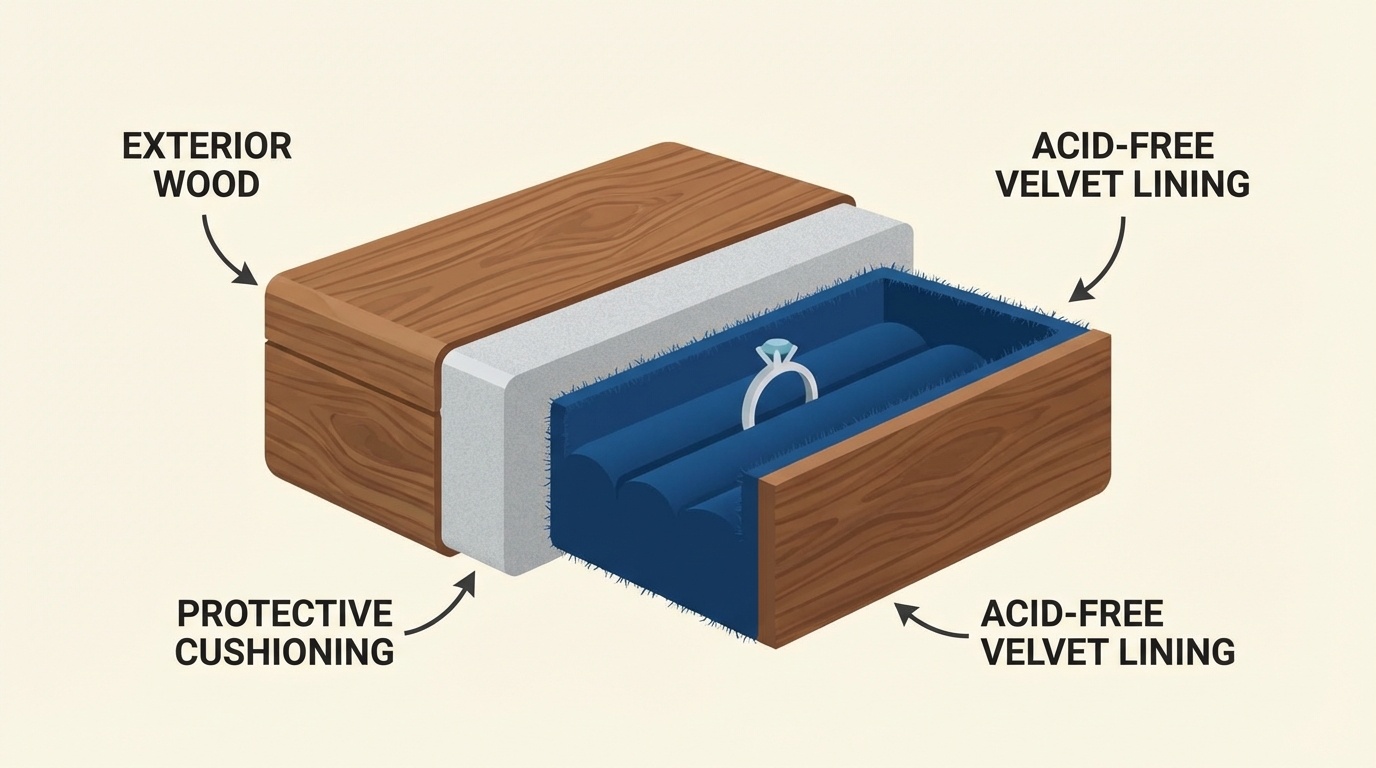 EXTERIOR WOOD

ACID-FREE VELVET LINING

PROTECTIVE CUSHIONING

ACID-FREE VELVET LINING