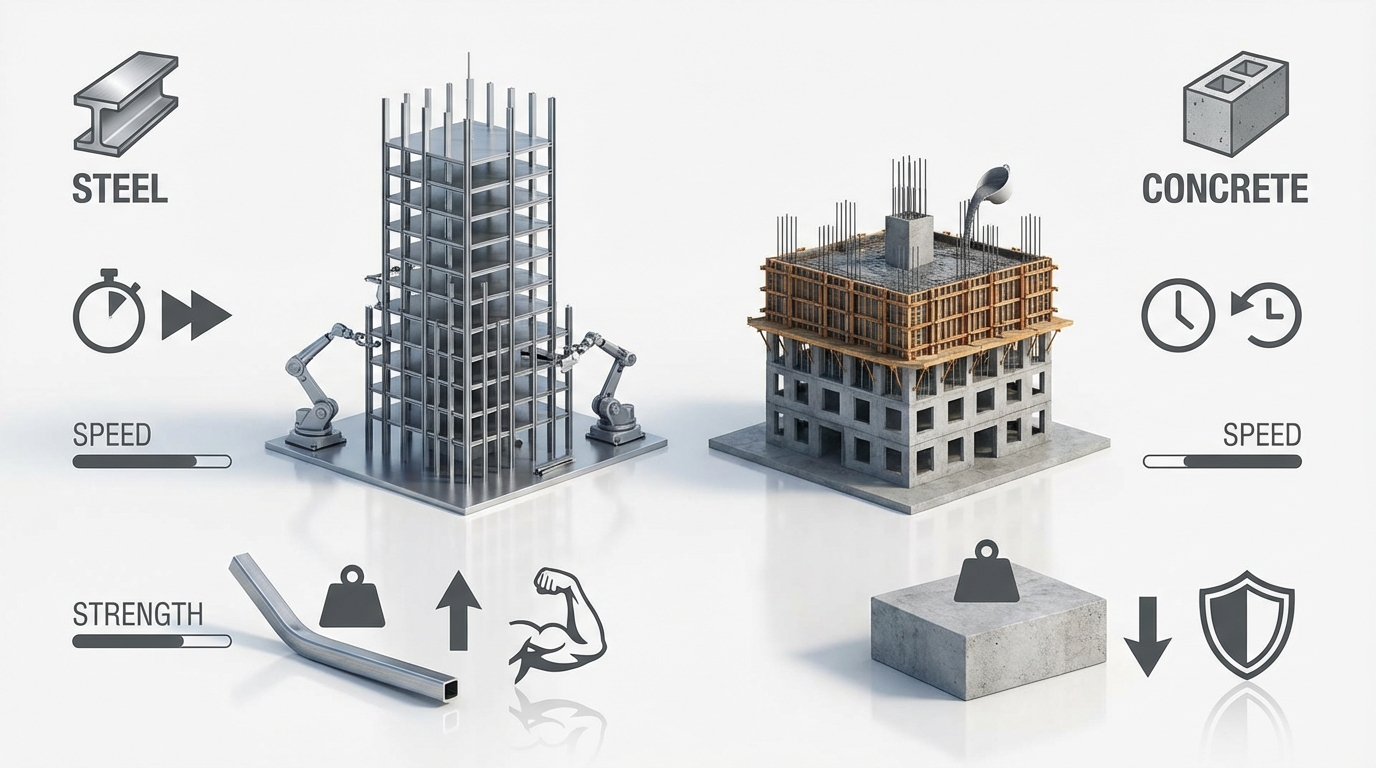 STEEL

SPEED

STRENGTH

CONCRETE

SPEED