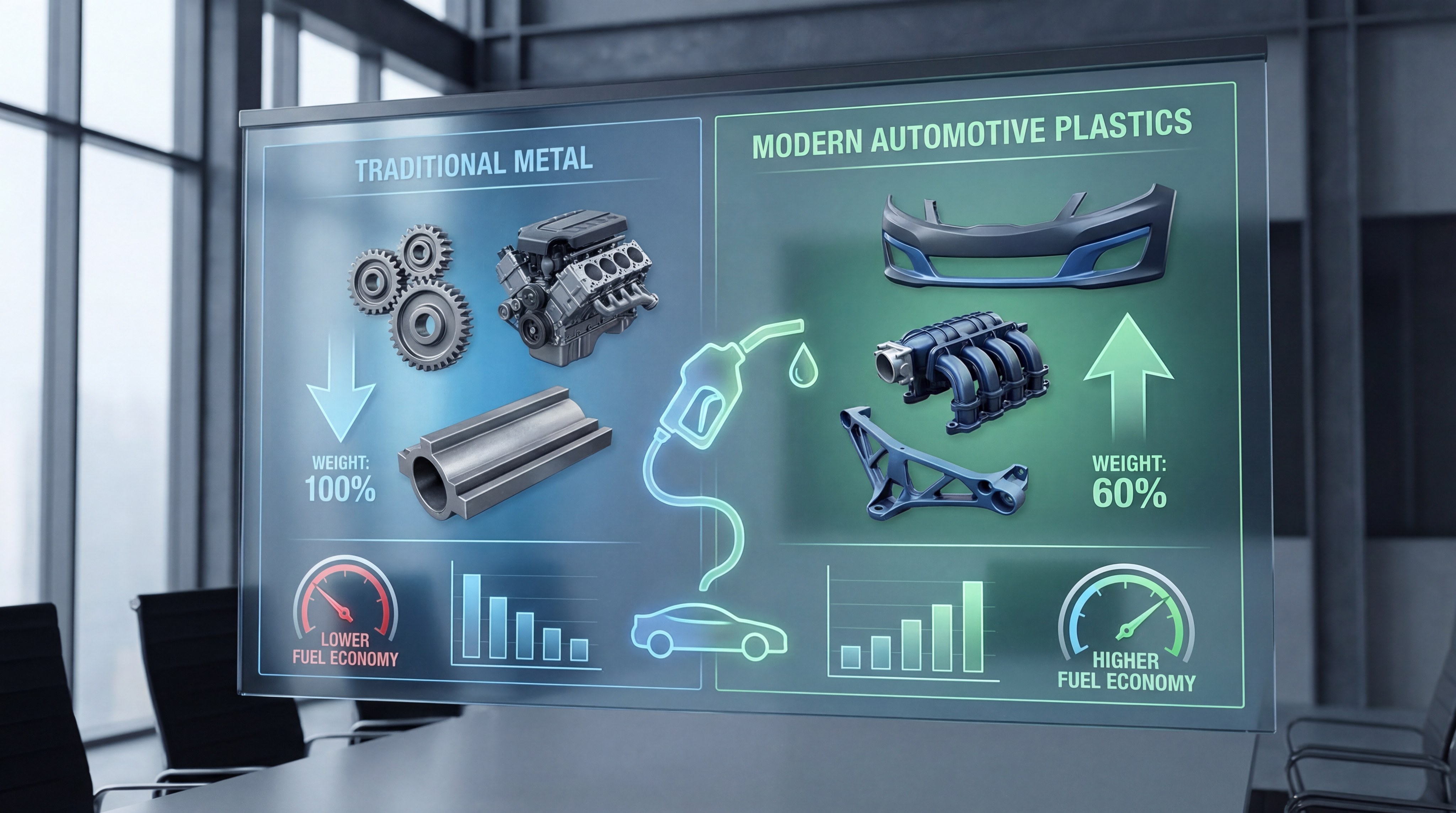 TRADITIONAL METAL

WEIGHT:
100%

LOWER
FUEL ECONOMY

MODERN AUTOMOTIVE PLASTICS

WEIGHT:
60%

HIGHER
FUEL ECONOMY