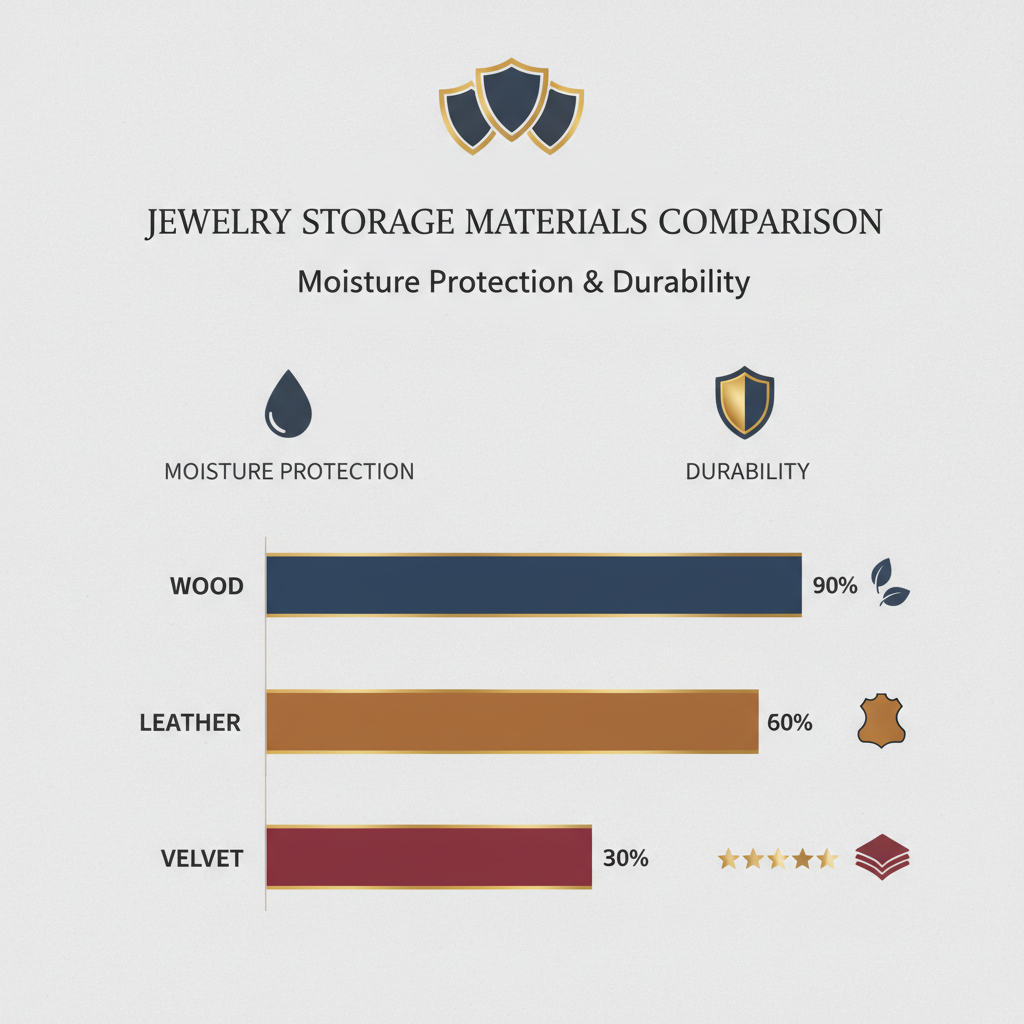 JEWELRY STORAGE MATERIALS COMPARISON

Moisture Protection & Durability

MOISTURE PROTECTION

DURABILITY

WOOD 90%

LEATHER 60%

VELVET 30%