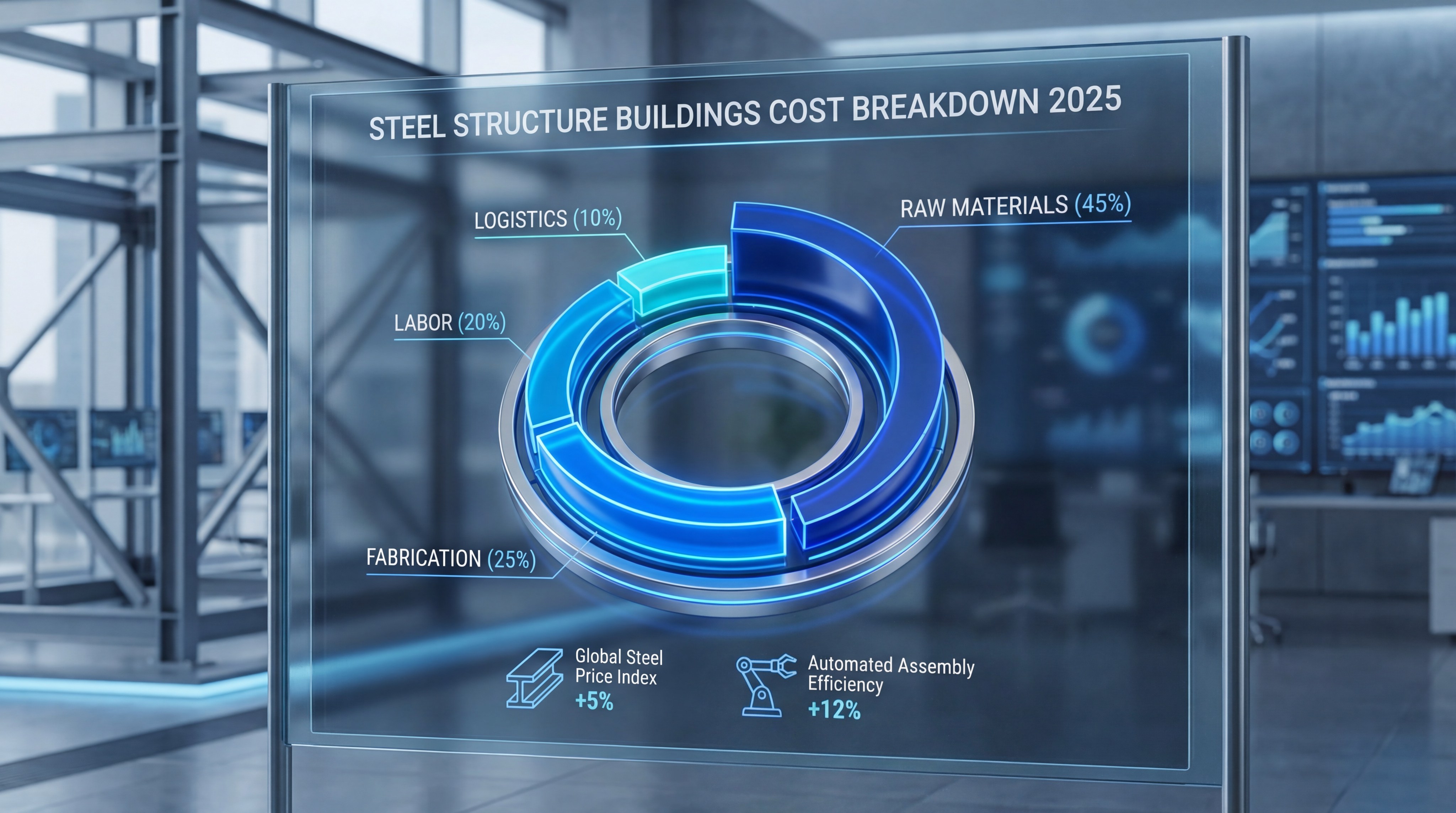 STEEL STRUCTURE BUILDINGS COST BREAKDOWN 2025

LOGISTICS (10%)

RAW MATERIALS (45%)

LABOR (20%)

FABRICATION (25%)

Global Steel Price Index +5%

Automated Assembly Efficiency +12%