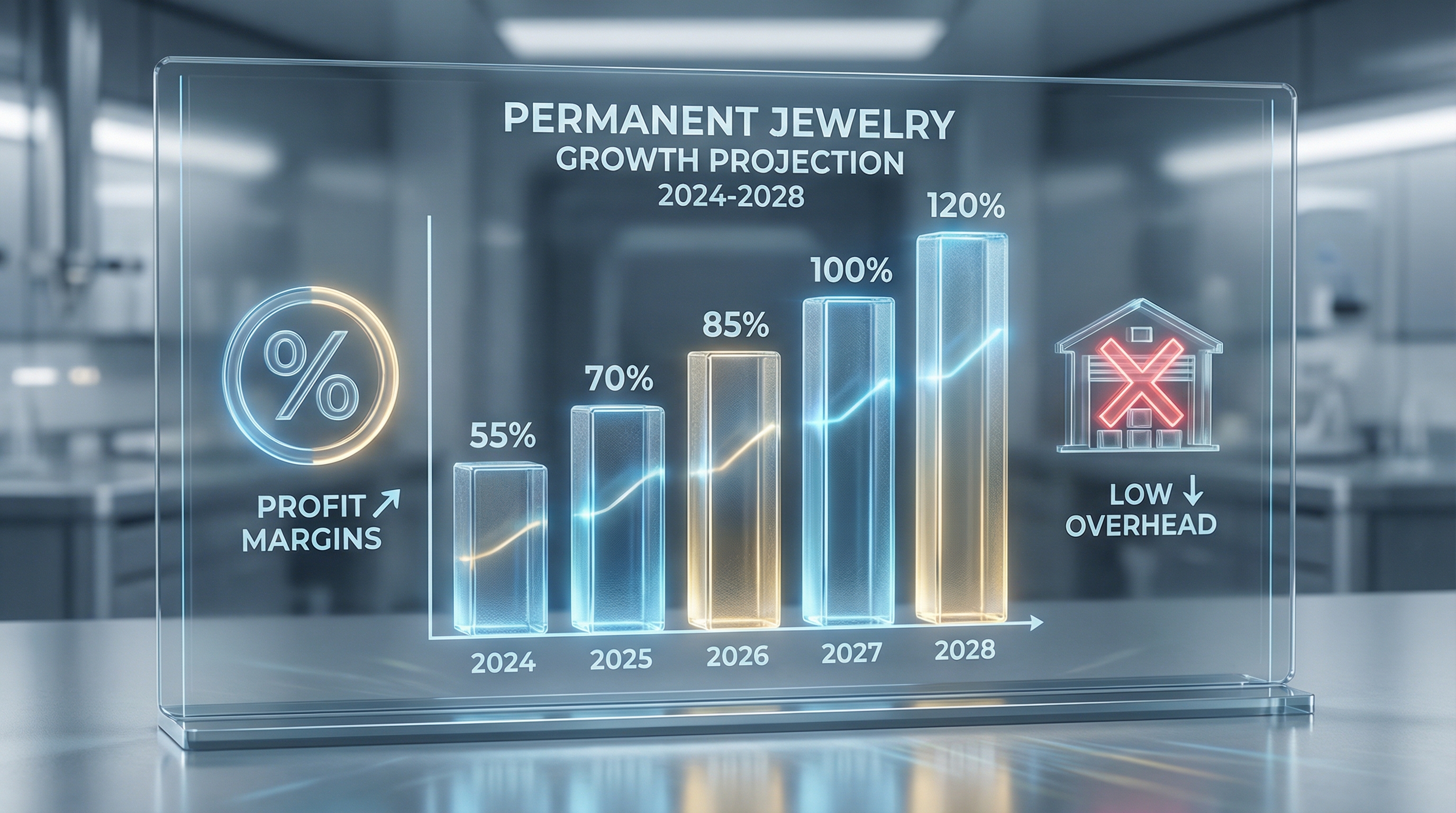 PERMANENT JEWELRY
GROWTH PROJECTION
2024-2028

%

PROFIT ↗
MARGINS

55%
70%
85%
100%
120%

2024
2025
2026
2027
2028

LOW ↓
OVERHEAD