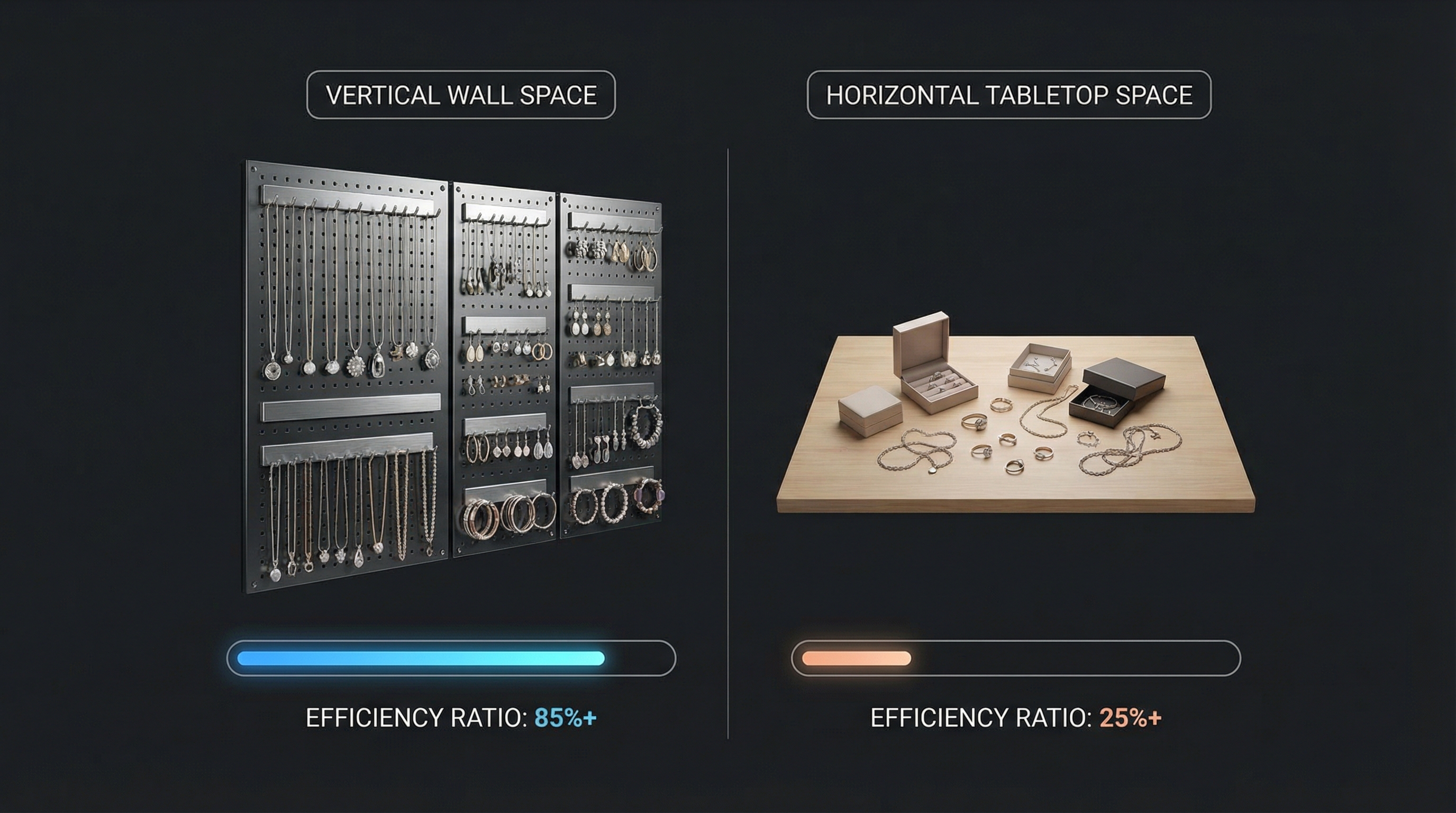 VERTICAL WALL SPACE

EFFICIENCY RATIO: 85%+

HORIZONTAL TABLETOP SPACE

EFFICIENCY RATIO: 25%+