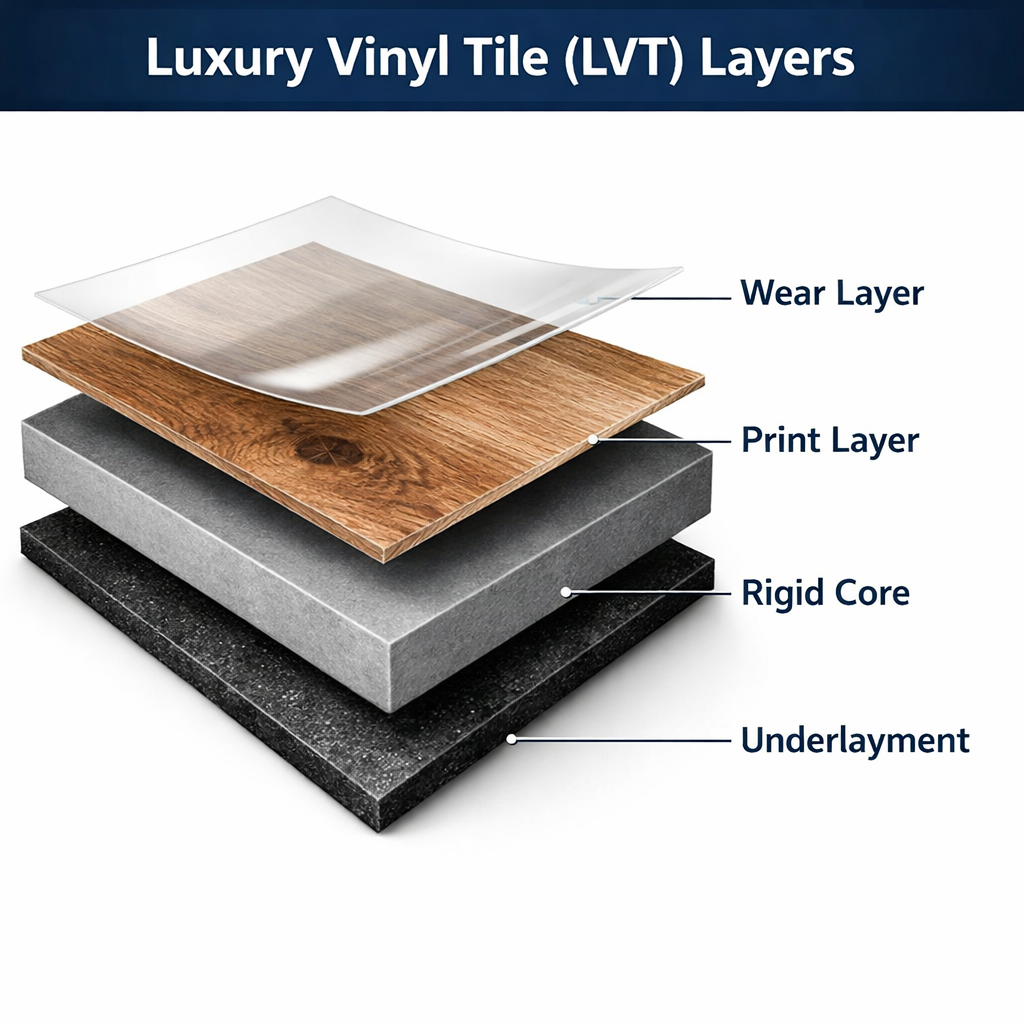 Luxury Vinyl Tile (LVT) Layers

Wear Layer

Print Layer

Rigid Core

Underlayment