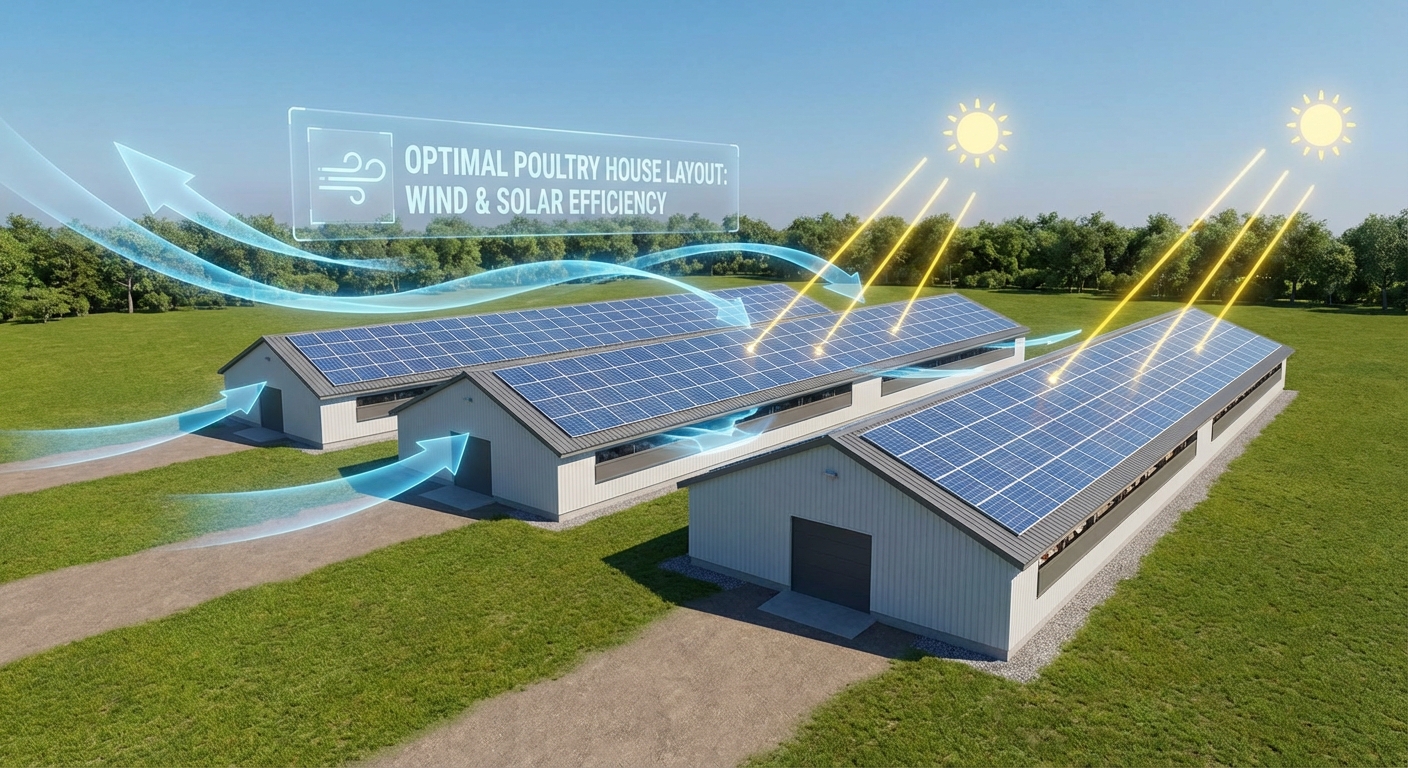 OPTIMAL POULTRY HOUSE LAYOUT:
WIND & SOLAR EFFICIENCY