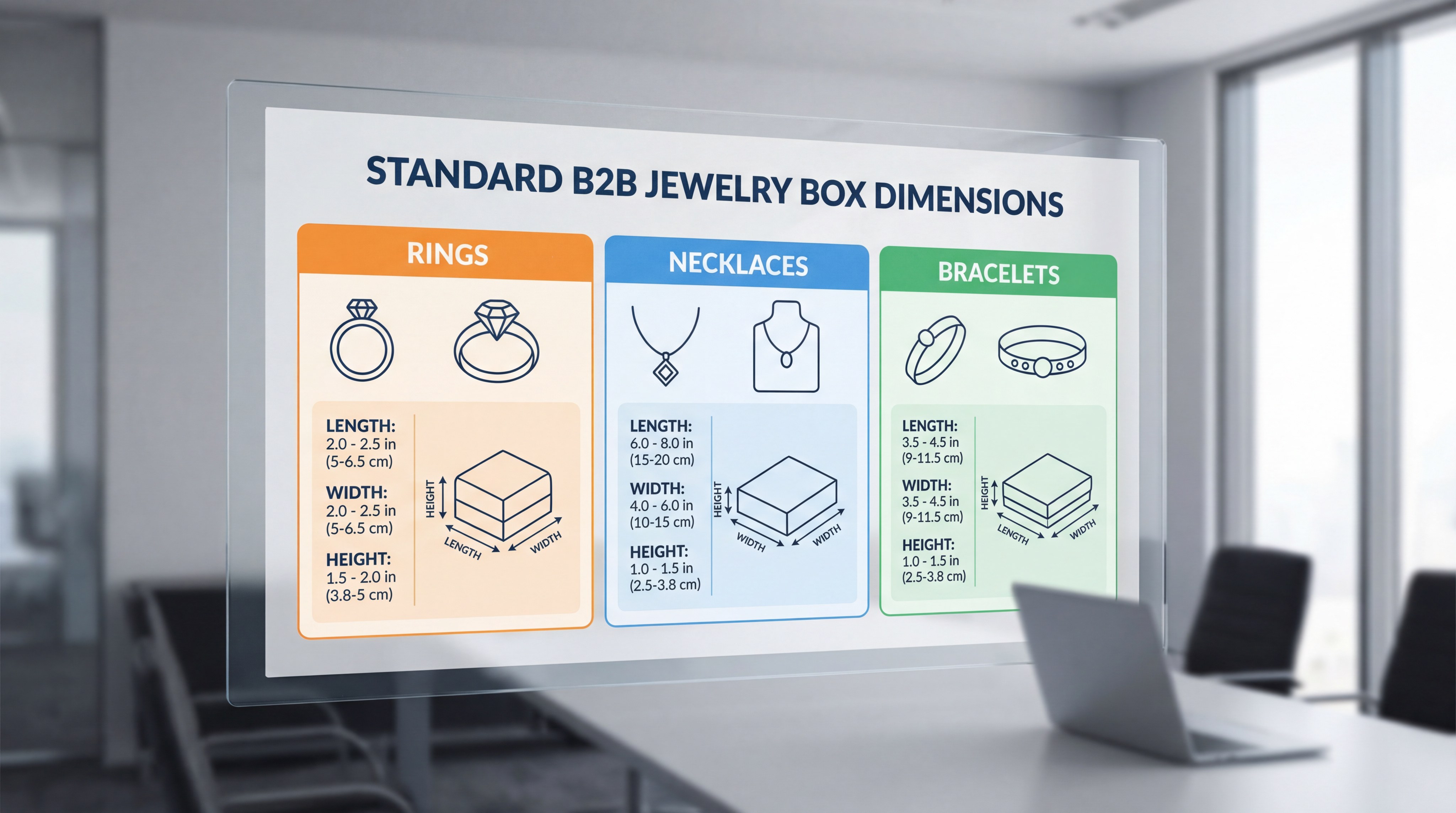 STANDARD B2B JEWELRY BOX DIMENSIONS

RINGS

LENGTH:
2.0 - 2.5 in
(5-6.5 cm)

WIDTH:
2.0 - 2.5 in
(5-6.5 cm)

HEIGHT:
1.5 - 2.0 in
(3.8-5 cm)

HEIGHT
LENGTH
WIDTH

NECKLACES

LENGTH:
6.0 - 8.0 in
(15-20 cm)

WIDTH:
4.0 - 6.0 in
(10-15 cm)

HEIGHT:
1.0 - 1.5 in
(2.5-3.8 cm)

HEIGHT
WIDTH
WIDTH

BRACELETS

LENGTH:
3.5 - 4.5 in
(9-11.5 cm)

WIDTH:
3.5 - 4.5 in
(9-11.5 cm)

HEIGHT:
1.0 - 1.5 in
(2.5-3.8 cm)

HEIGHT
LENGTH
WIDTH