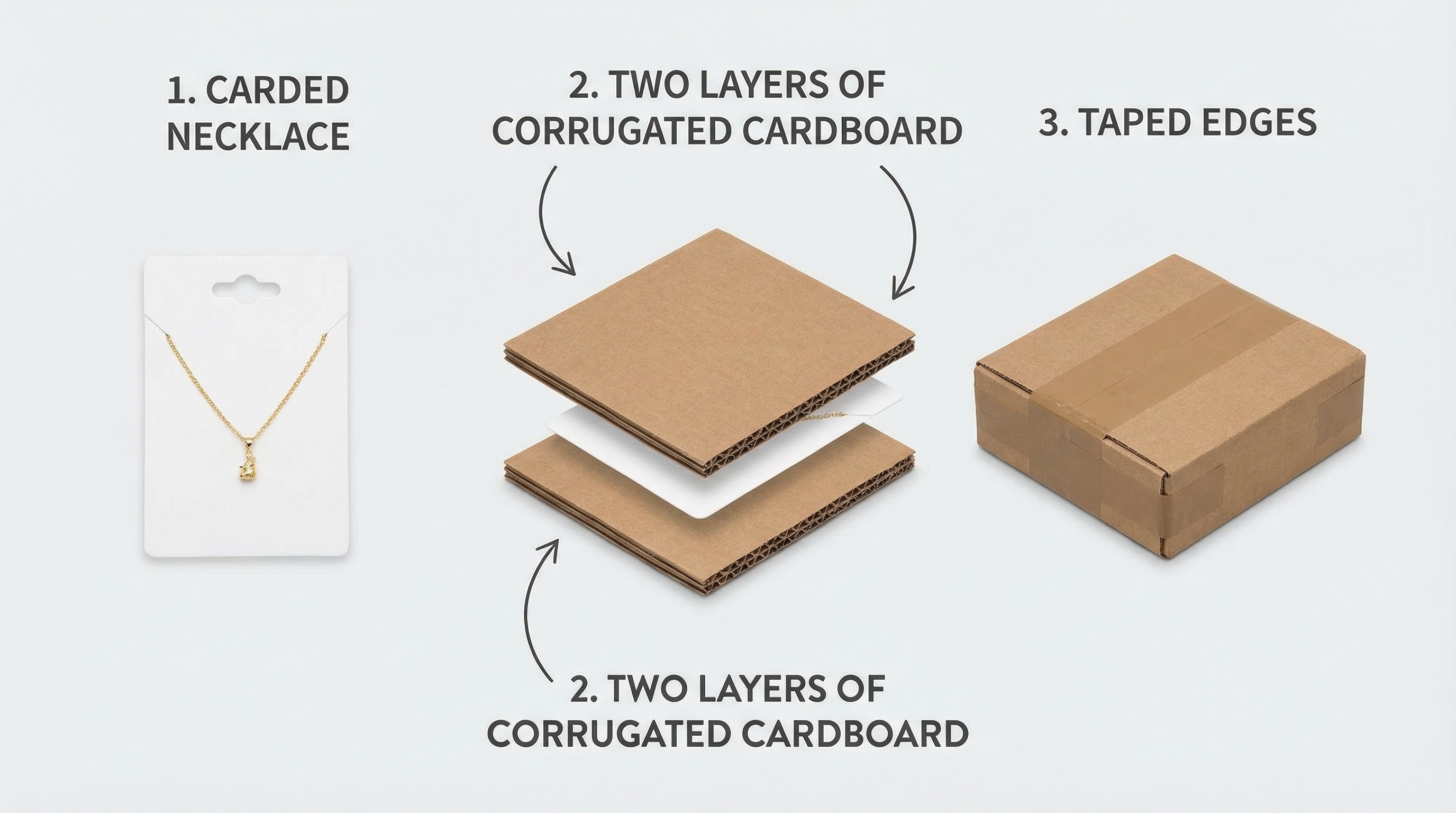 1. CARDED NECKLACE

2. TWO LAYERS OF CORRUGATED CARDBOARD

3. TAPED EDGES

2. TWO LAYERS OF CORRUGATED CARDBOARD