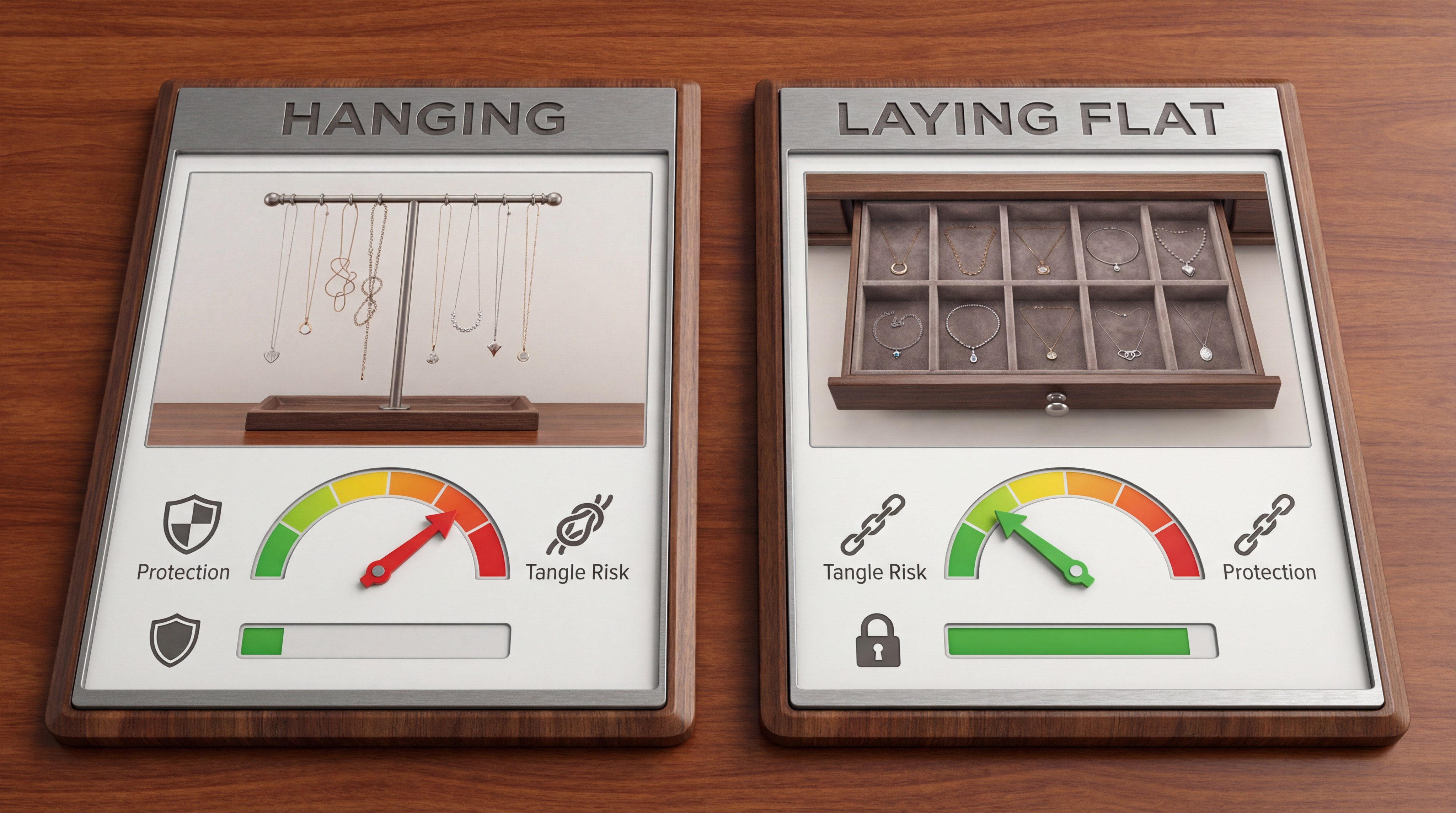 HANGING

Protection

Tangle Risk

LAYING FLAT

Tangle Risk

Protection