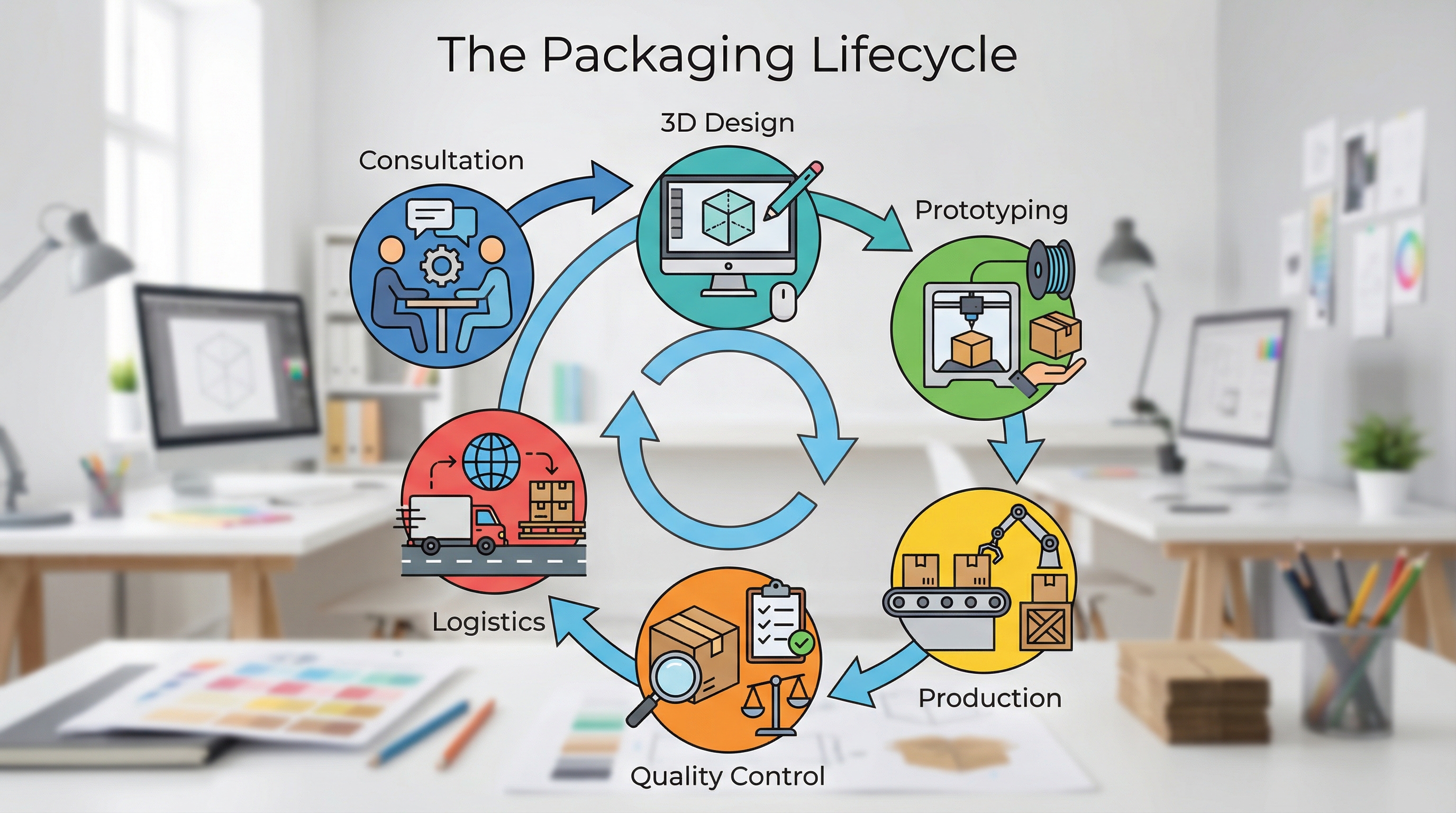 The Packaging Lifecycle

Consultation

3D Design

Prototyping

Production

Quality Control

Logistics