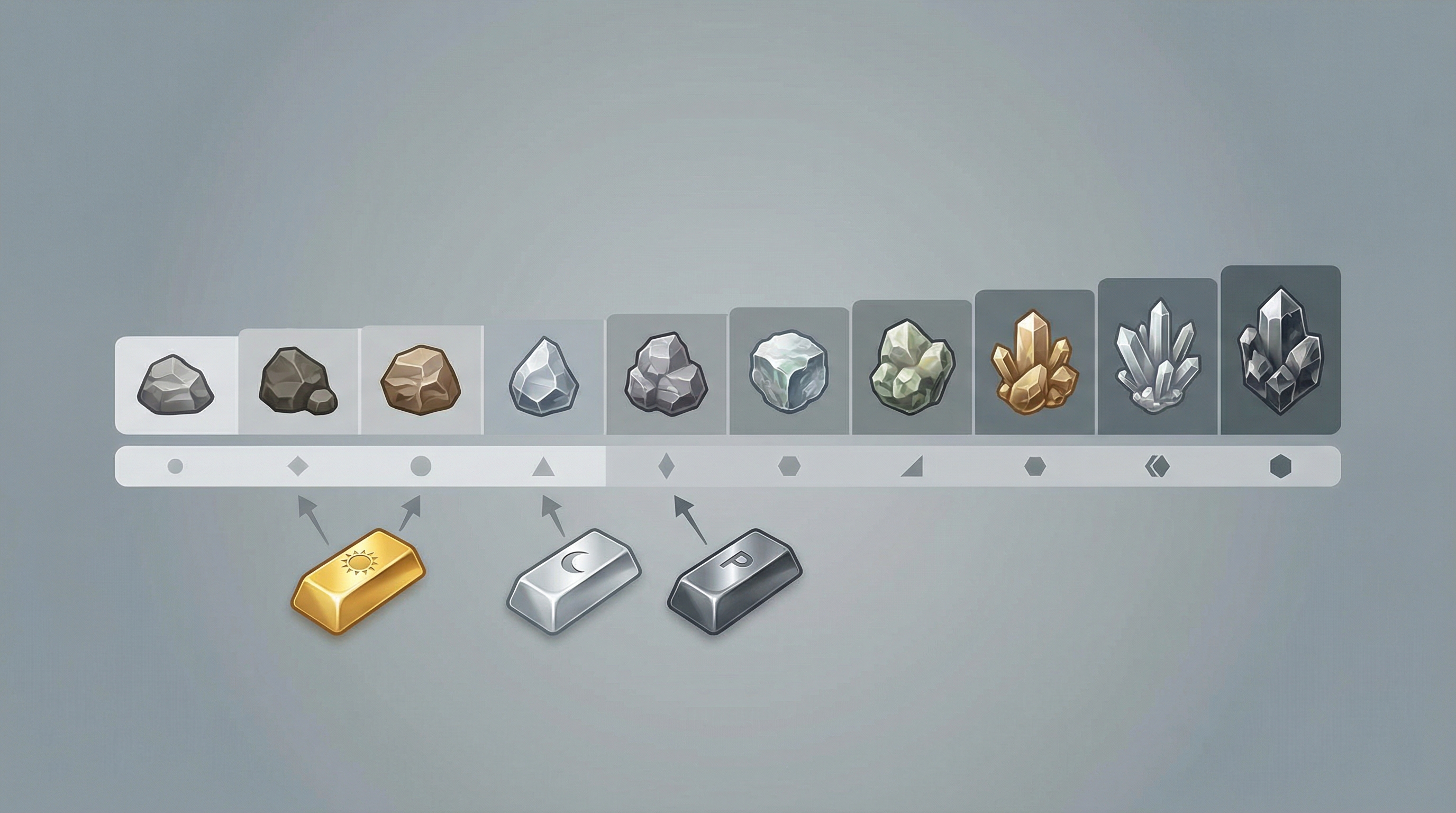 P