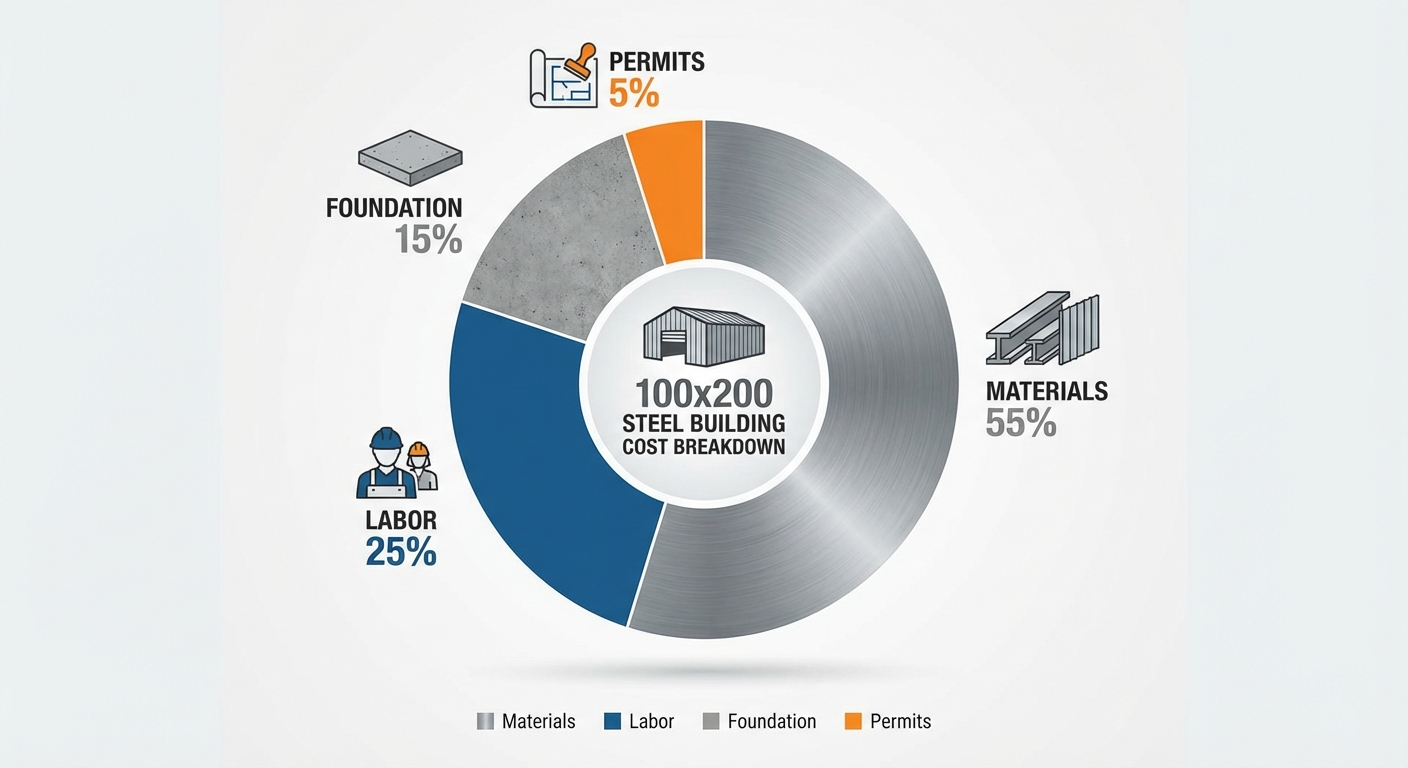 PERMITS
5%

FOUNDATION
15%

100x200
STEEL BUILDING
COST BREAKDOWN

MATERIALS
55%

LABOR
25%

Materials Labor Foundation Permits