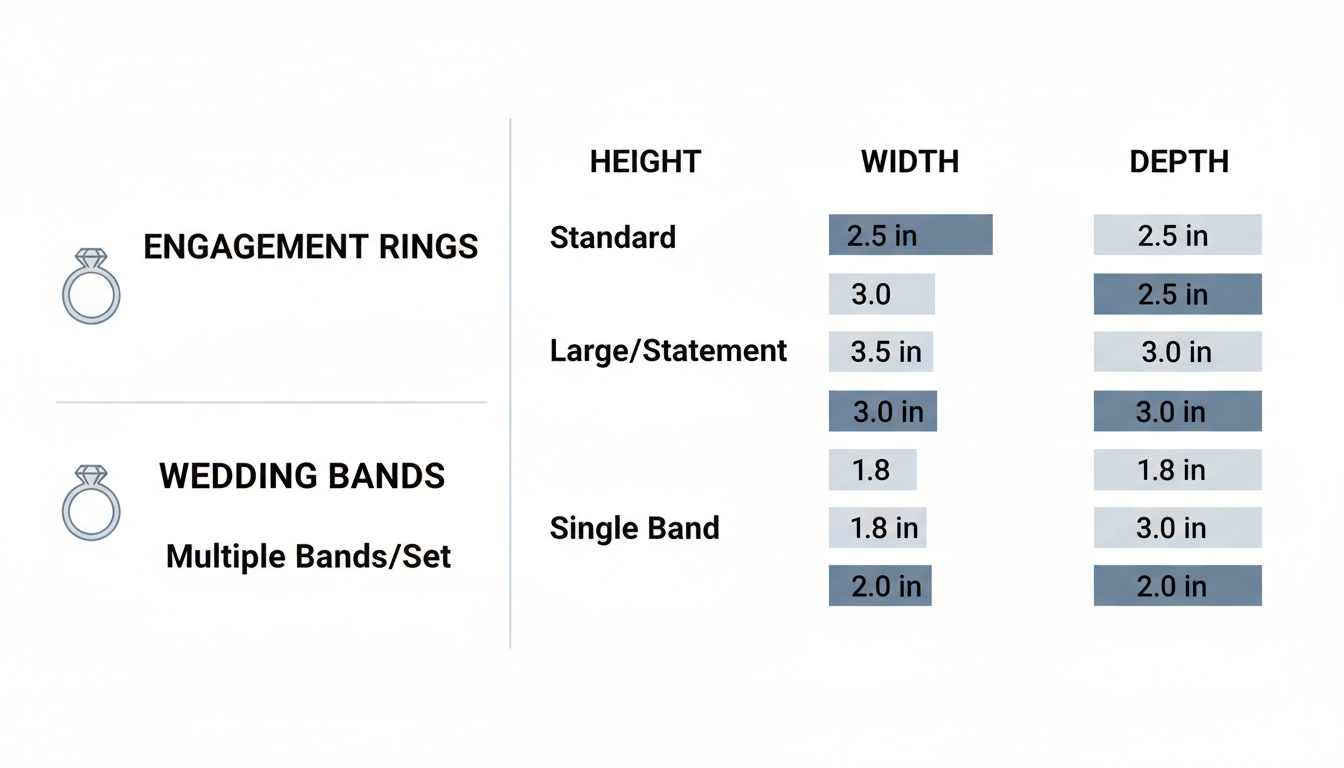 ENGAGEMENT RINGS

WEDDING BANDS

Multiple Bands/Set

| HEIGHT | WIDTH | DEPTH |
|---|---|---|
| Standard | 2.5 in | 2.5 in |
| | 3.0 | 2.5 in |
| Large/Statement | 3.5 in | 3.0 in |
| | 3.0 in | 3.0 in |
| | 1.8 | 1.8 in |
| Single Band | 1.8 in | 3.0 in |
| | 2.0 in | 2.0 in |