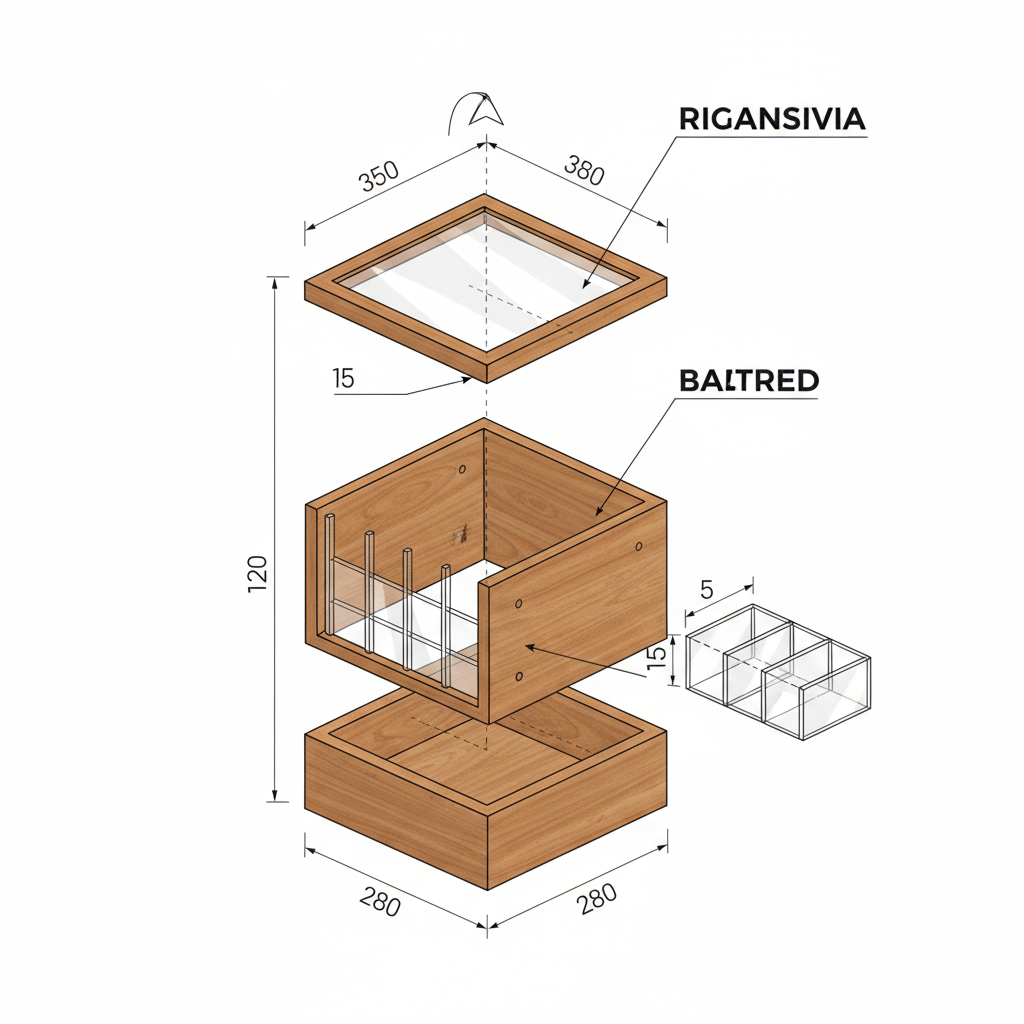 RIGANSIVIA

350

380

15

BALTRED

120

5

15

280

280