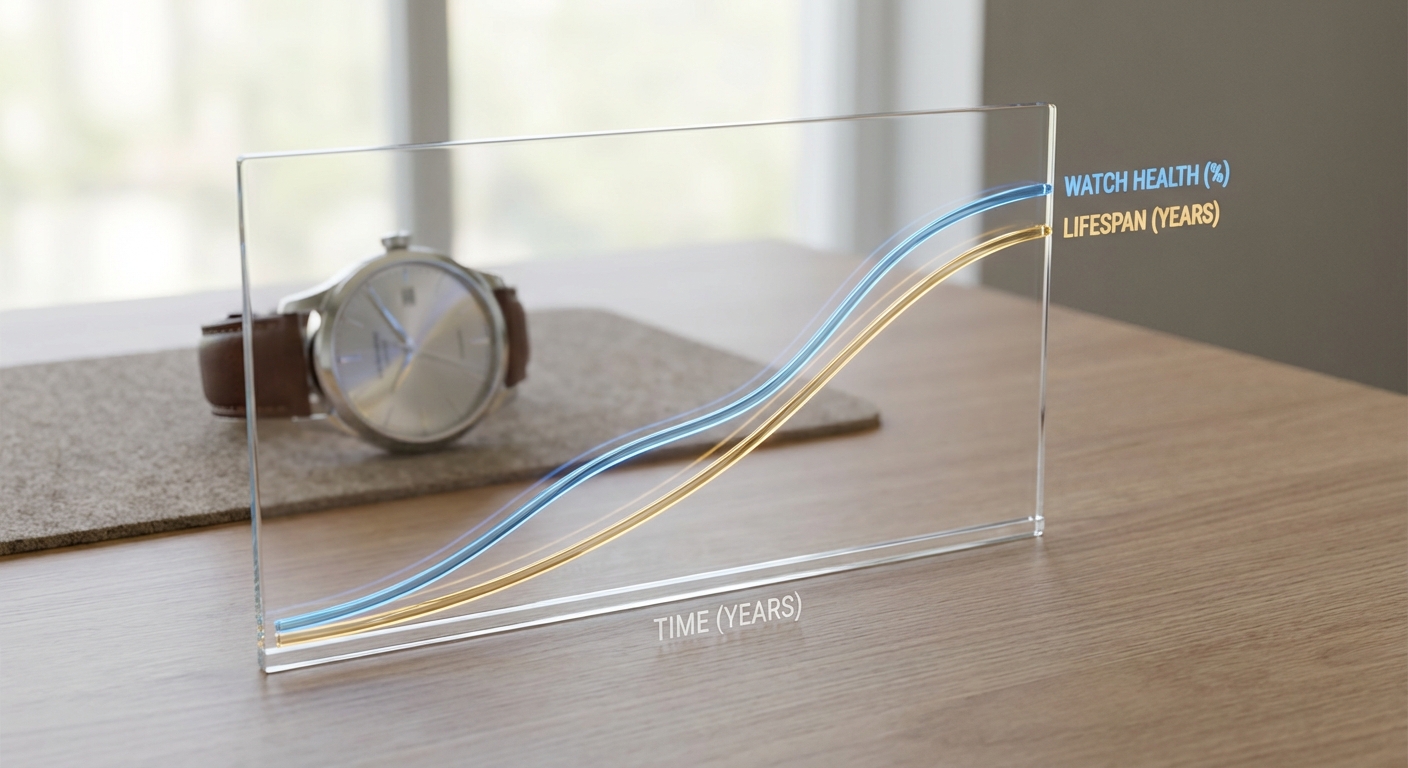 WATCH HEALTH (%)
LIFESPAN (YEARS)
TIME (YEARS)