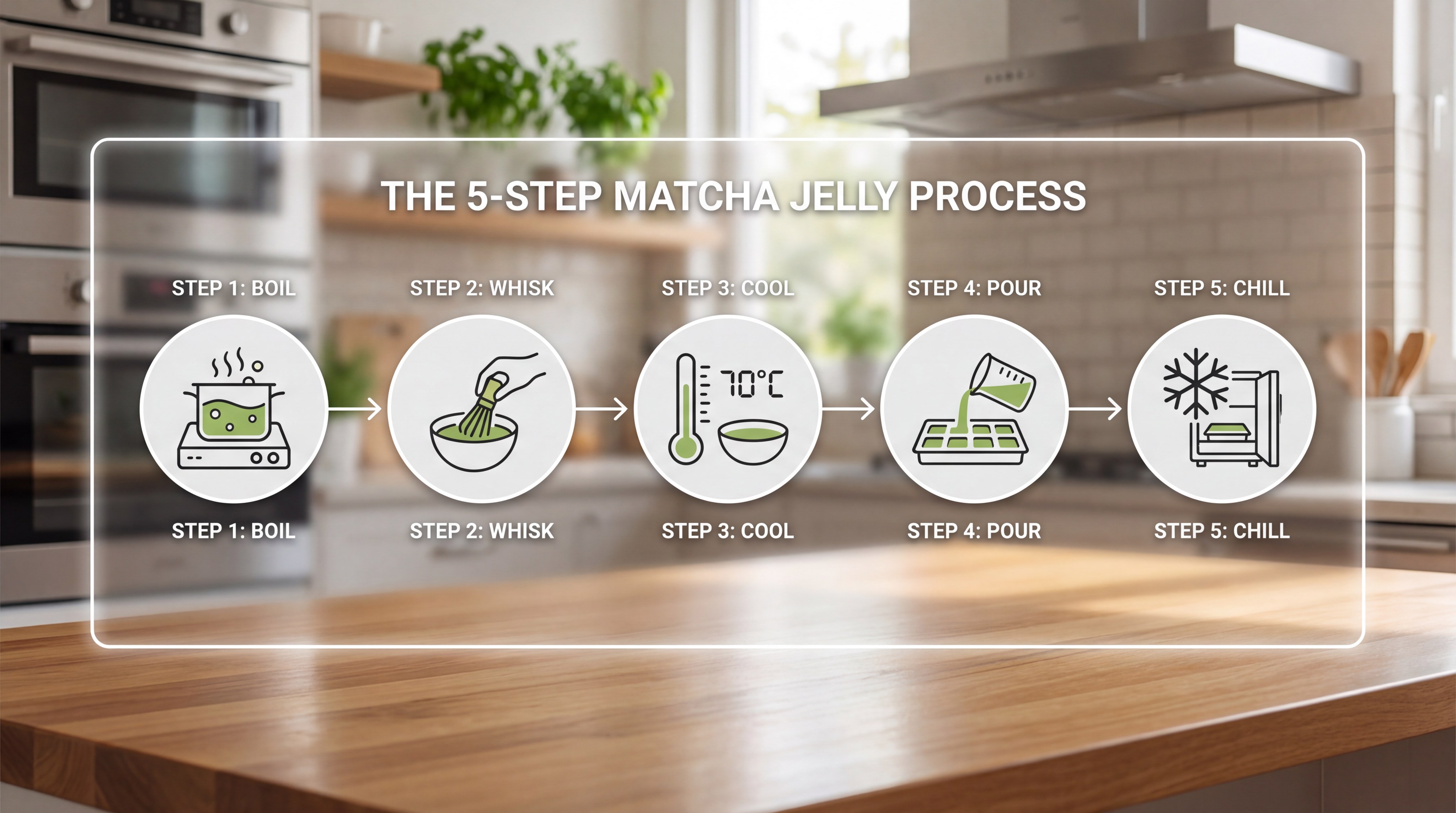 THE 5-STEP MATCHA JELLY PROCESS

STEP 1: BOIL

STEP 2: WHISK

STEP 3: COOL

STEP 4: POUR

STEP 5: CHILL

70°C

STEP 1: BOIL

STEP 2: WHISK

STEP 3: COOL

STEP 4: POUR

STEP 5: CHILL