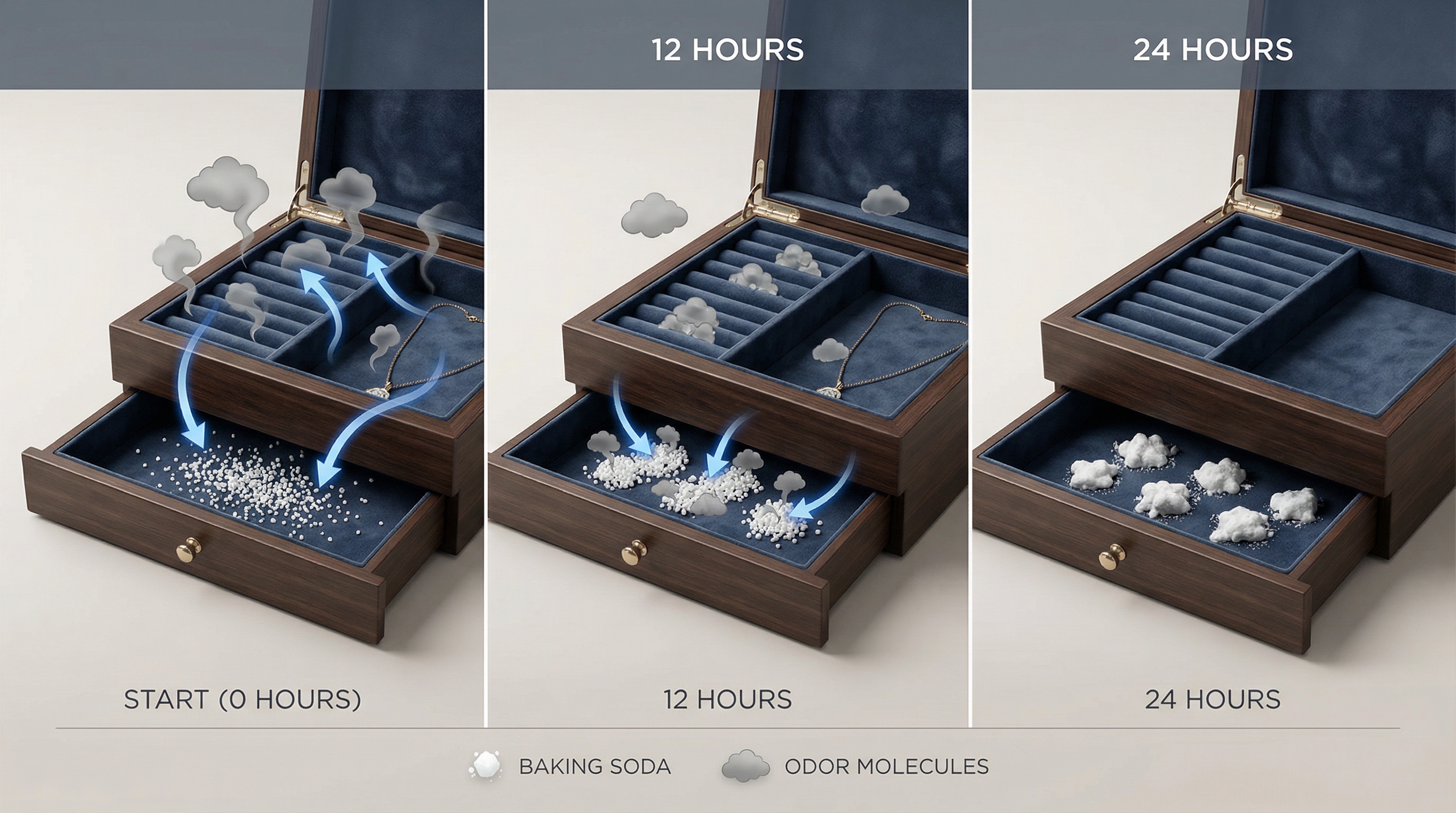 12 HOURS

24 HOURS

START (0 HOURS)

12 HOURS

24 HOURS

BAKING SODA

ODOR MOLECULES