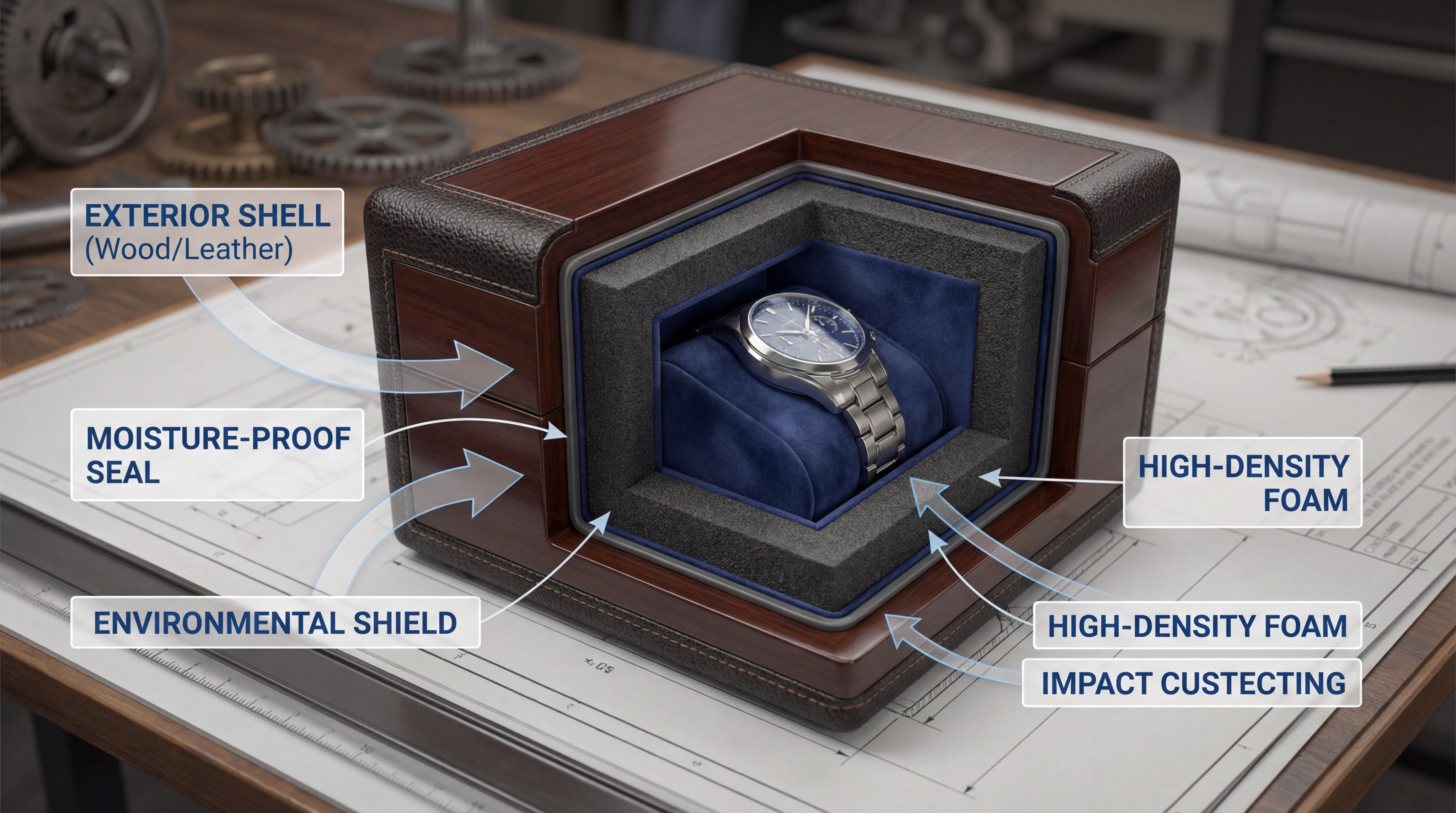 EXTERIOR SHELL
(Wood/Leather)

MOISTURE-PROOF
SEAL

ENVIRONMENTAL SHIELD

HIGH-DENSITY
FOAM

HIGH-DENSITY FOAM

IMPACT CUSTECTING