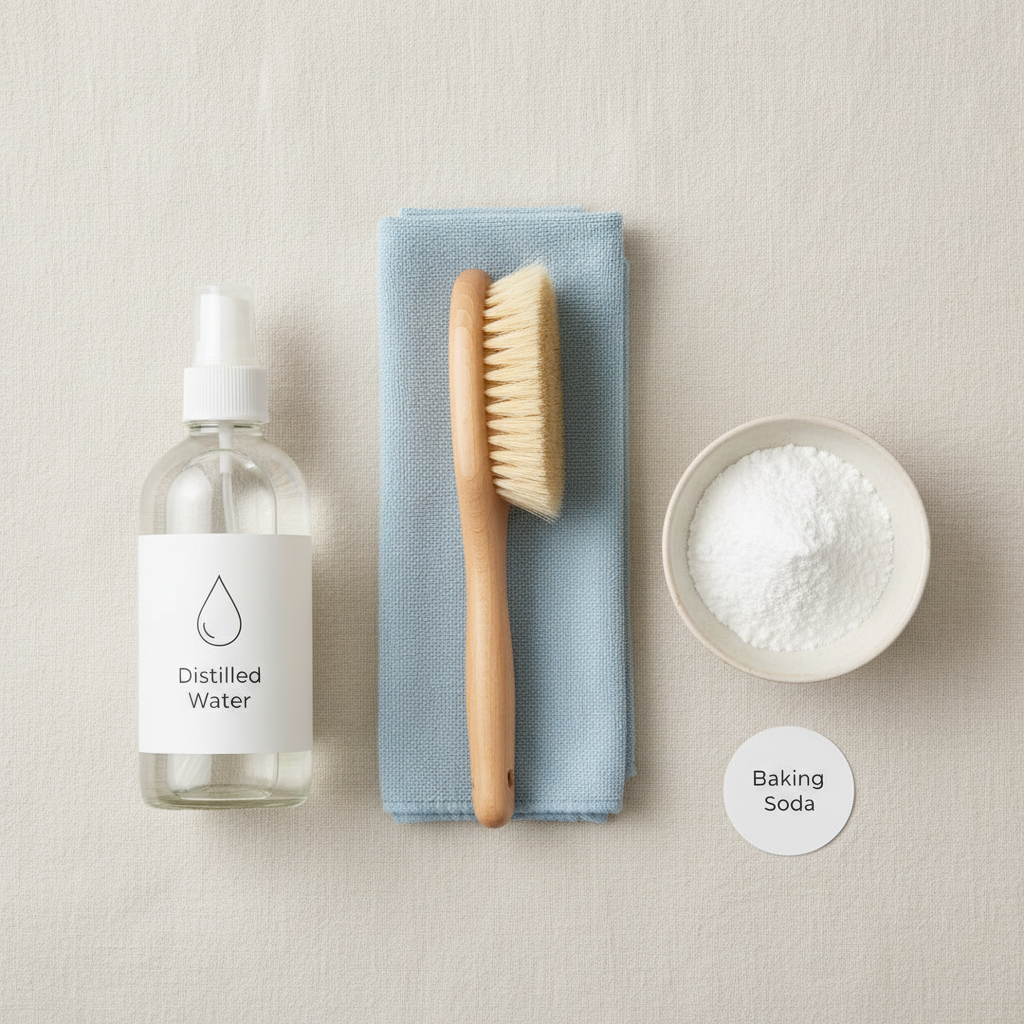 Distilled Water

Baking Soda