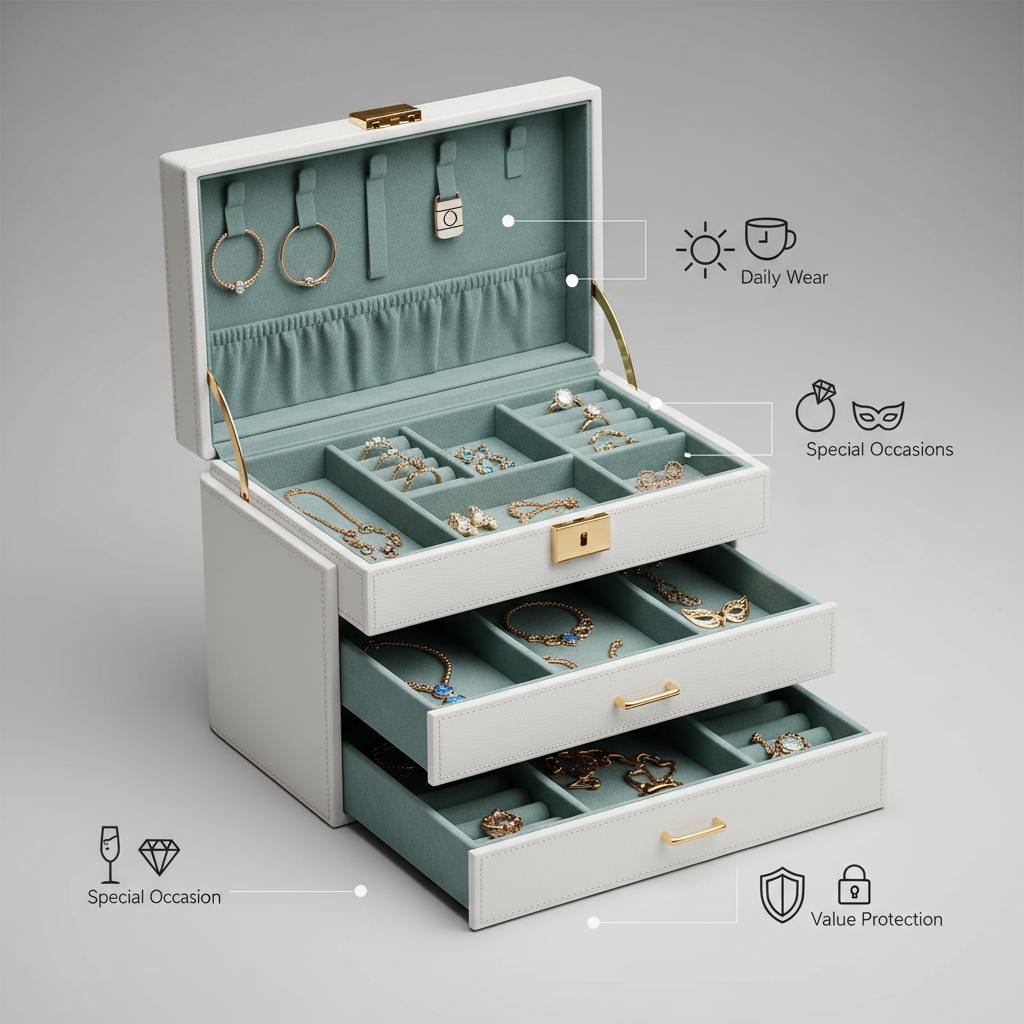 Daily Wear

Special Occasions

Special Occasion

Value Protection