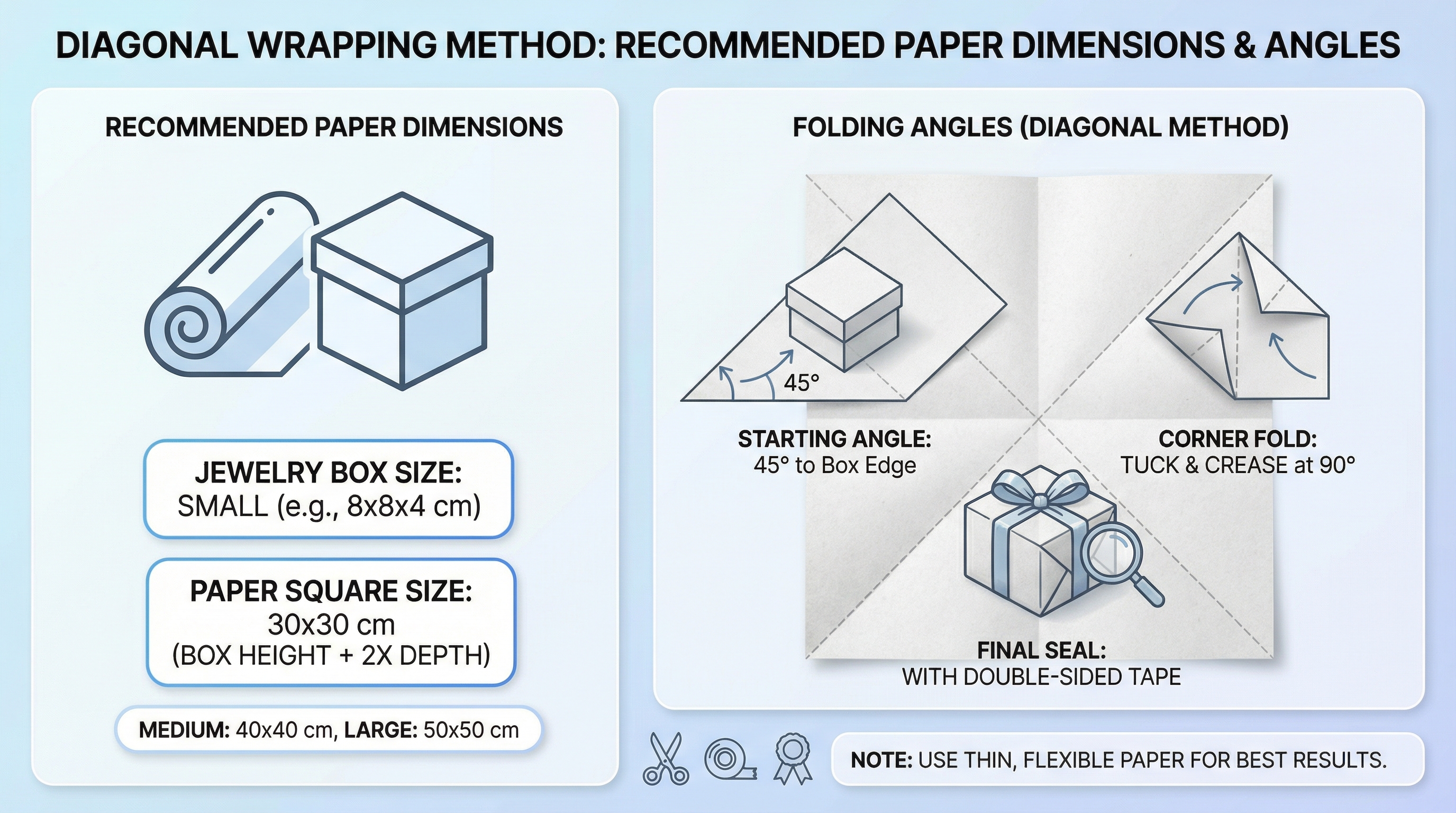 DIAGONAL WRAPPING METHOD: RECOMMENDED PAPER DIMENSIONS & ANGLES

RECOMMENDED PAPER DIMENSIONS

JEWELRY BOX SIZE:
SMALL (e.g., 8x8x4 cm)

PAPER SQUARE SIZE:
30x30 cm
(BOX HEIGHT + 2X DEPTH)

MEDIUM: 40x40 cm, LARGE: 50x50 cm

FOLDING ANGLES (DIAGONAL METHOD)

45°

STARTING ANGLE:
45° to Box Edge

CORNER FOLD:
TUCK & CREASE at 90°

FINAL SEAL:
WITH DOUBLE-SIDED TAPE

NOTE: USE THIN, FLEXIBLE PAPER FOR BEST RESULTS.