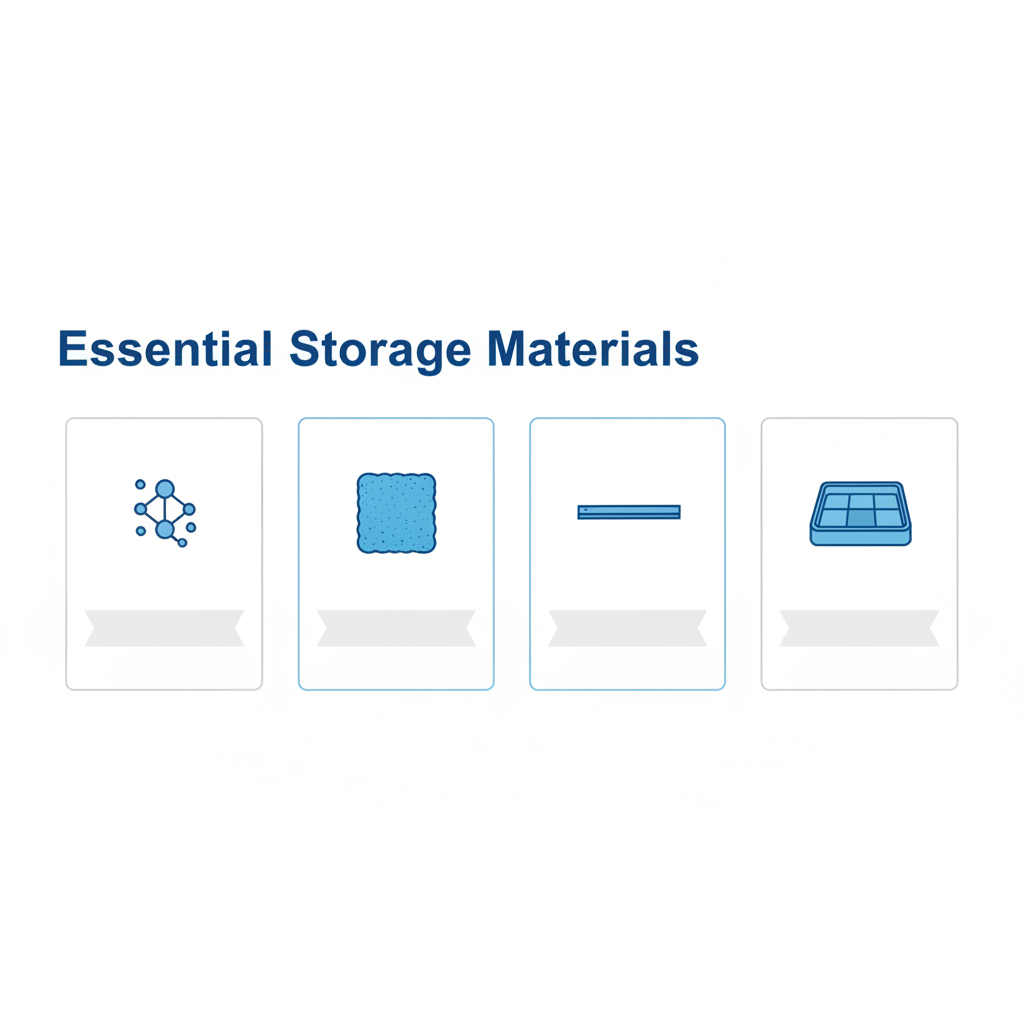 Essential Storage Materials