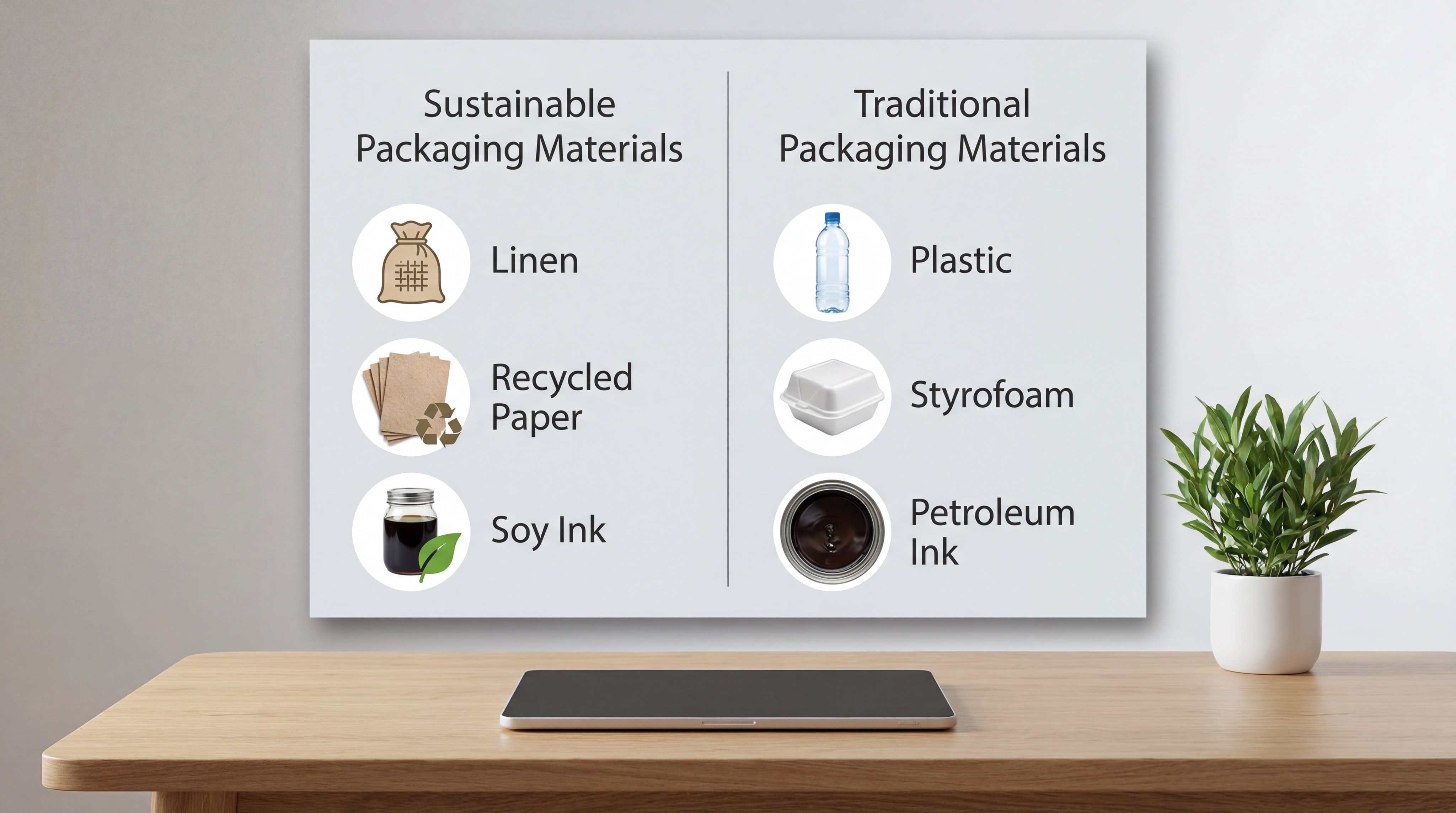 Sustainable Packaging Materials

Linen

Recycled Paper

Soy Ink

Traditional Packaging Materials

Plastic

Styrofoam

Petroleum Ink