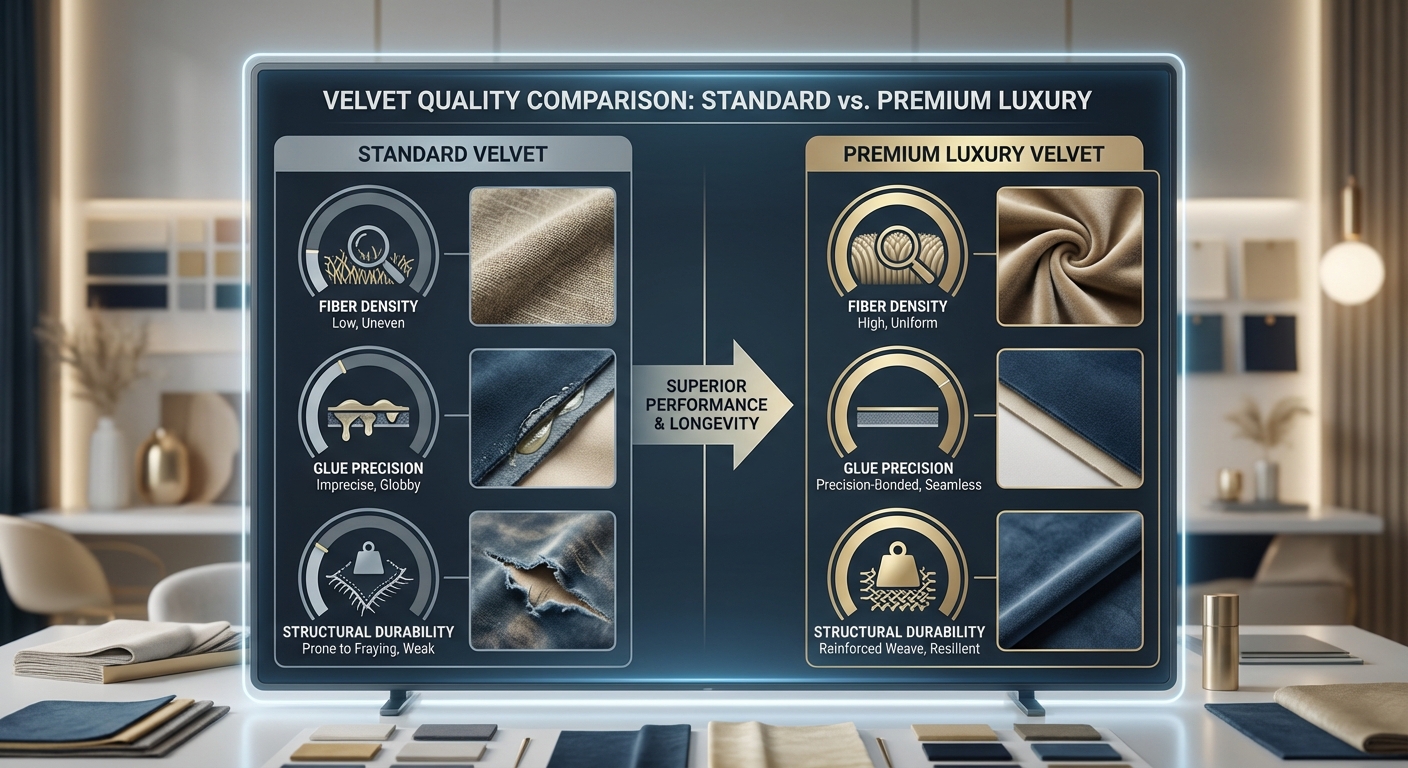 VELVET QUALITY COMPARISON: STANDARD vs. PREMIUM LUXURY

STANDARD VELVET

FIBER DENSITY
Low, Uneven

GLUE PRECISION
Imprecise, Globby

STRUCTURAL DURABILITY
Prone to Fraying, Weak

SUPERIOR PERFORMANCE & LONGEVITY

PREMIUM LUXURY VELVET

FIBER DENSITY
High, Uniform

GLUE PRECISION
Precision-Bonded, Seamless

STRUCTURAL DURABILITY
Reinforced Weave, Resilient