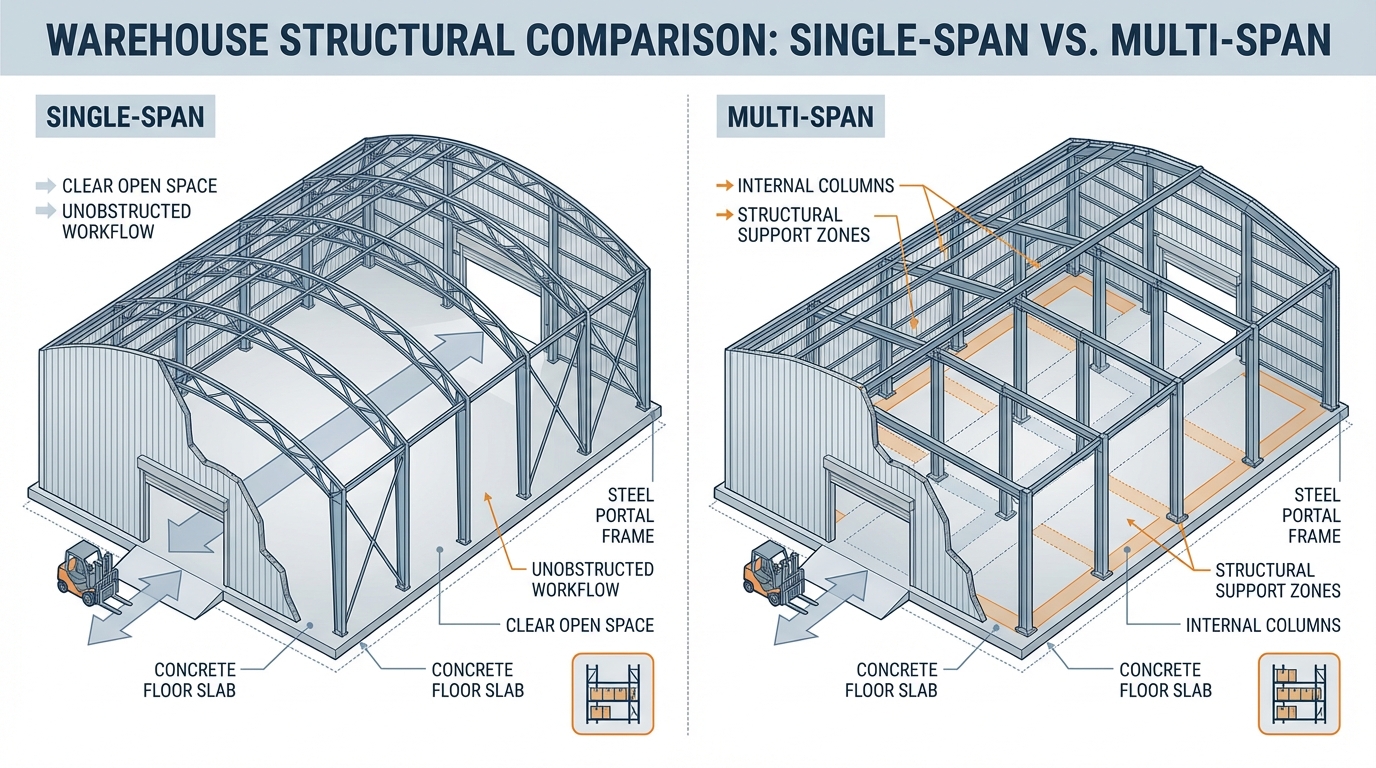 WAREHOUSE STRUCTURAL COMPARISON: SINGLE-SPAN VS. MULTI-SPAN

SINGLE-SPAN

CLEAR OPEN SPACE
UNOBSTRUCTED WORKFLOW

STEEL PORTAL FRAME

UNOBSTRUCTED WORKFLOW

CLEAR OPEN SPACE

CONCRETE FLOOR SLAB

CONCRETE FLOOR SLAB

MULTI-SPAN

INTERNAL COLUMNS
STRUCTURAL SUPPORT ZONES

STEEL PORTAL FRAME

STRUCTURAL SUPPORT ZONES

INTERNAL COLUMNS

CONCRETE FLOOR SLAB

CONCRETE FLOOR SLAB