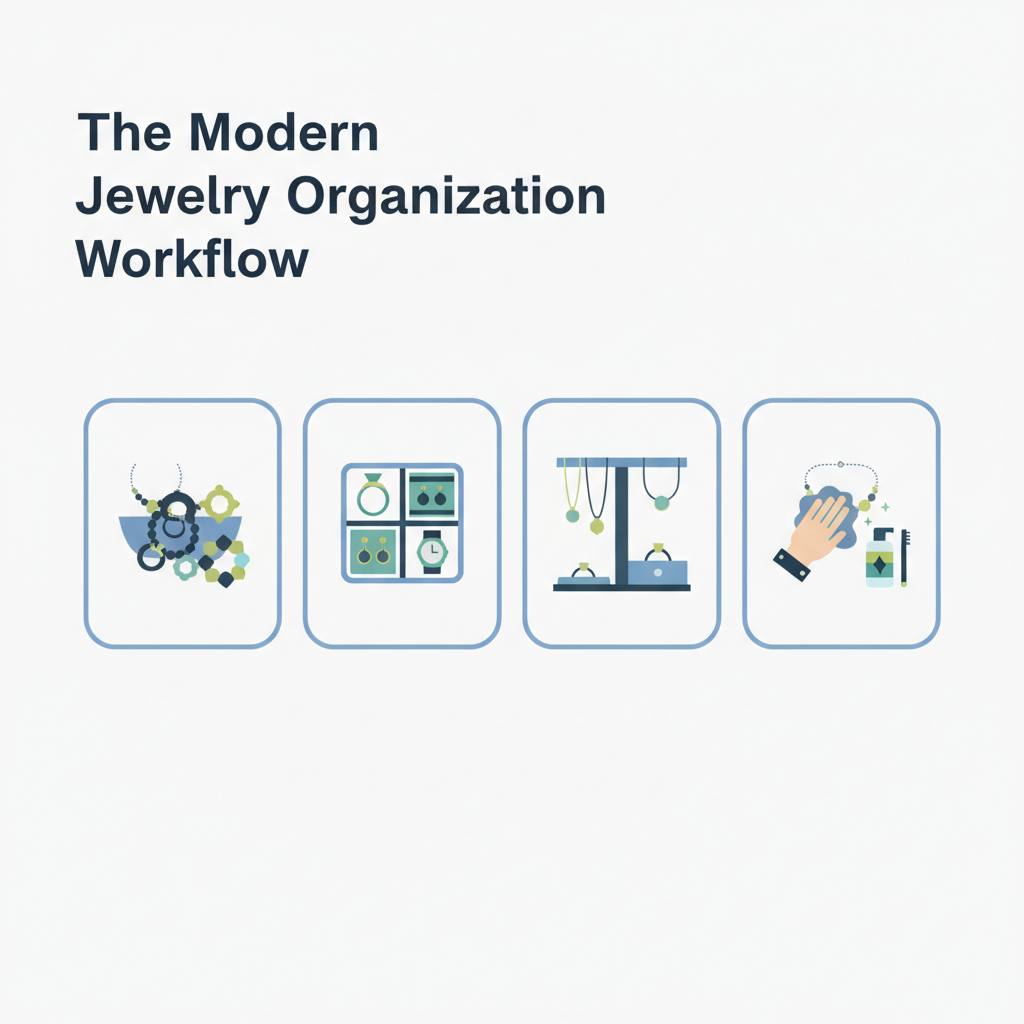 The Modern
Jewelry Organization
Workflow