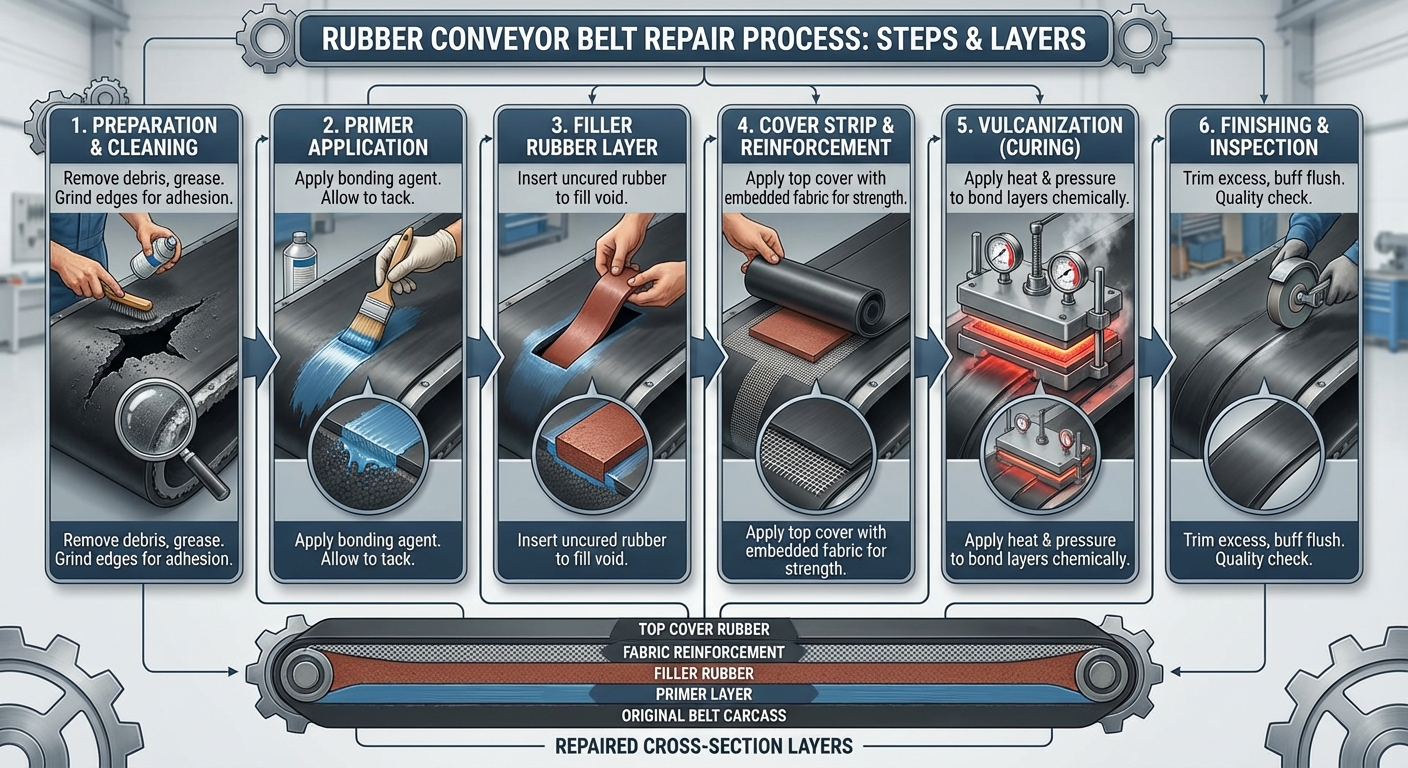 RUBBER CONVEYOR BELT REPAIR PROCESS: STEPS & LAYERS

1. PREPARATION & CLEANING
Remove debris, grease. Grind edges for adhesion.
Remove debris, grease. Grind edges for adhesion.

2. PRIMER APPLICATION
Apply bonding agent. Allow to tack.
Apply bonding agent. Allow to tack.

3. FILLER RUBBER LAYER
Insert uncured rubber to fill void.
Insert uncured rubber to fill void.

4. COVER STRIP & REINFORCEMENT
Apply top cover with embedded fabric for strength.
Apply top cover with embedded fabric for strength.

5. VULCANIZATION (CURING)
Apply heat & pressure to bond layers chemically.
Apply heat & pressure to bond layers chemically.

6. FINISHING & INSPECTION
Trim excess, buff flush. Quality check.
Trim excess, buff flush. Quality check.

TOP COVER RUBBER
FABRIC REINFORCEMENT
FILLER RUBBER
PRIMER LAYER
ORIGINAL BELT CARCASS

REPAIRED CROSS-SECTION LAYERS