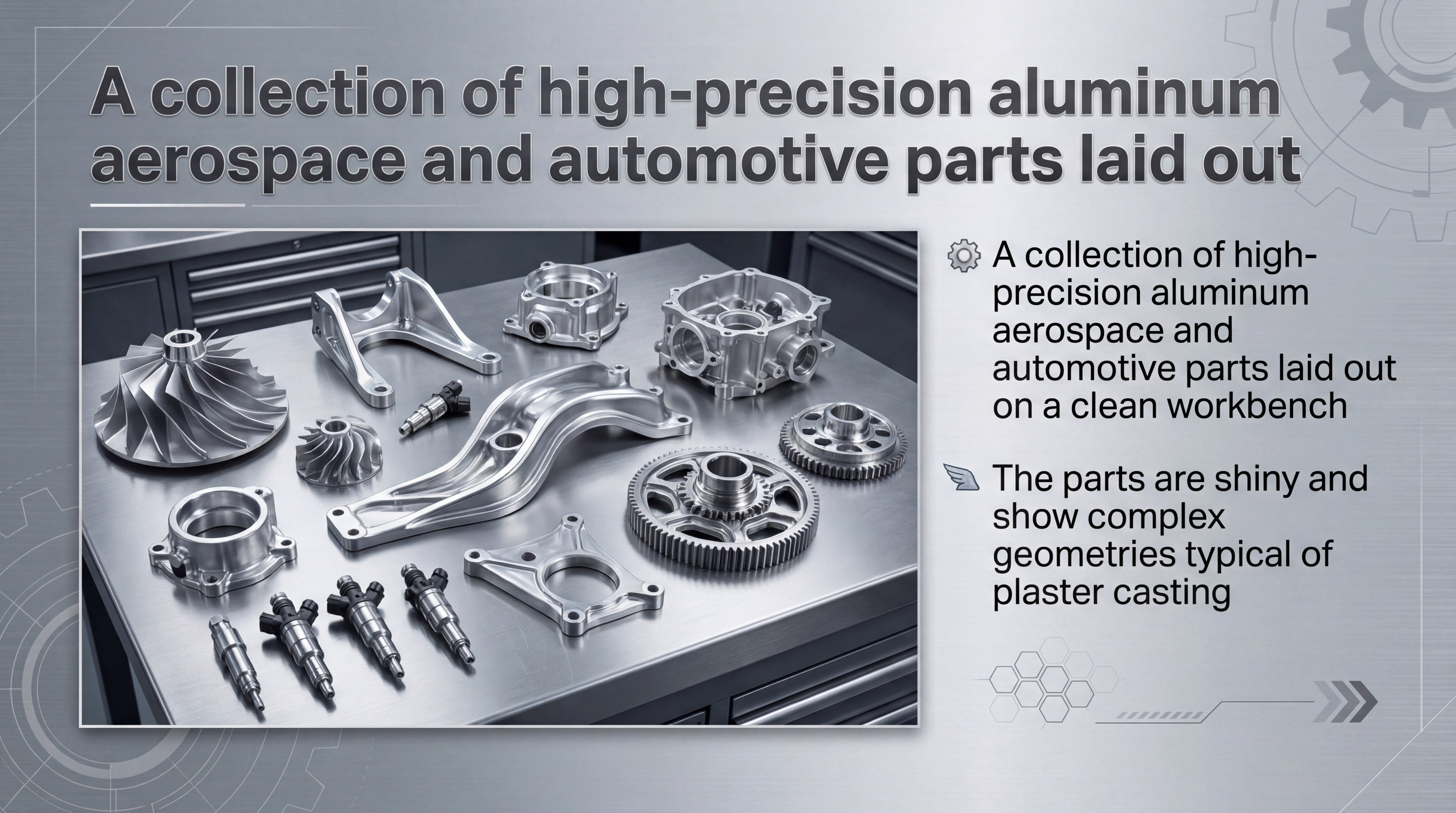 A collection of high-precision aluminum aerospace and automotive parts laid out

A collection of high-precision aluminum aerospace and automotive parts laid out on a clean workbench

The parts are shiny and show complex geometries typical of plaster casting