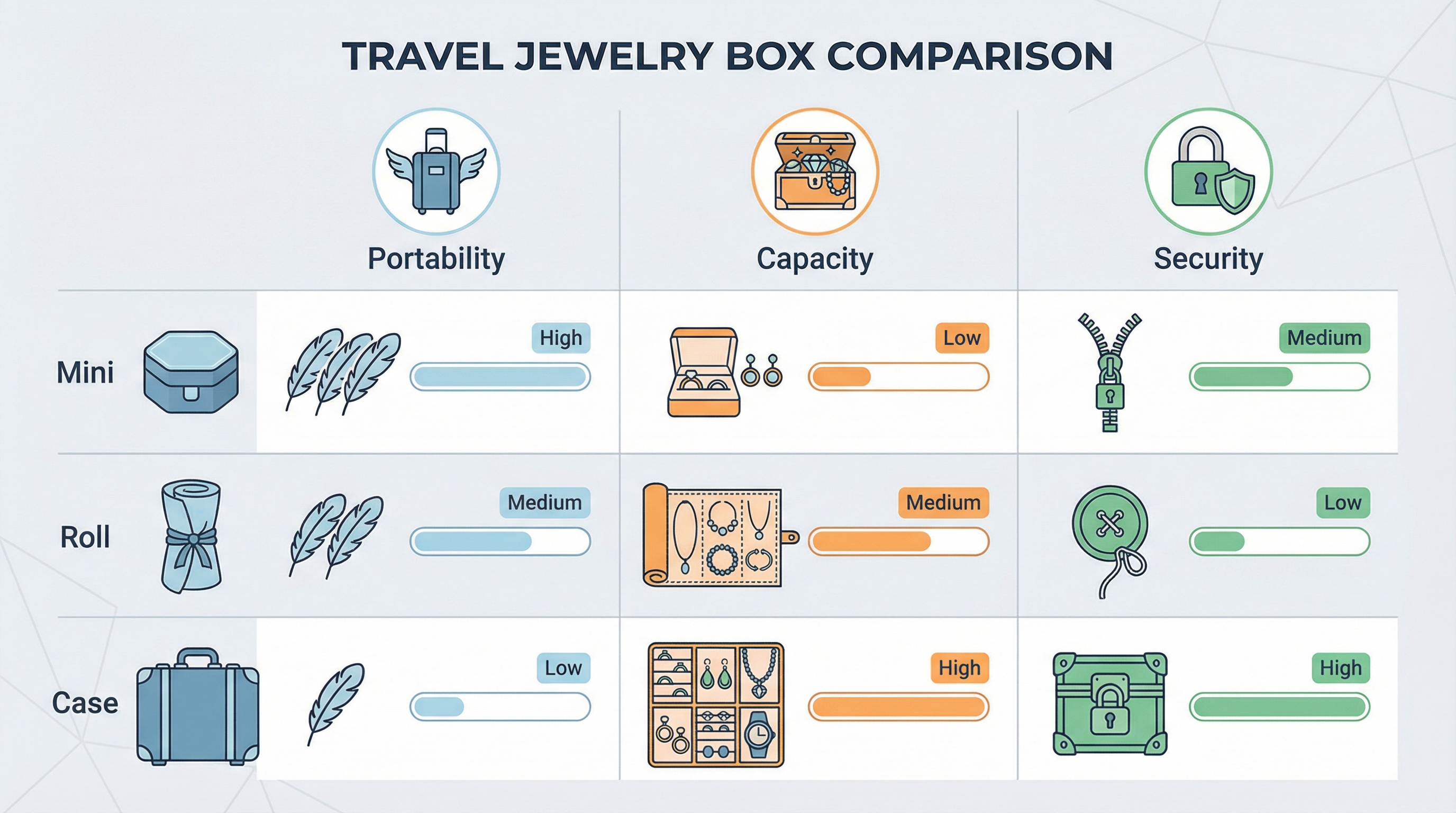 TRAVEL JEWELRY BOX COMPARISON

| | Portability | Capacity | Security |
|---|---|---|---|
| Mini | High | Low | Medium |
| Roll | Medium | Medium | Low |
| Case | Low | High | High |