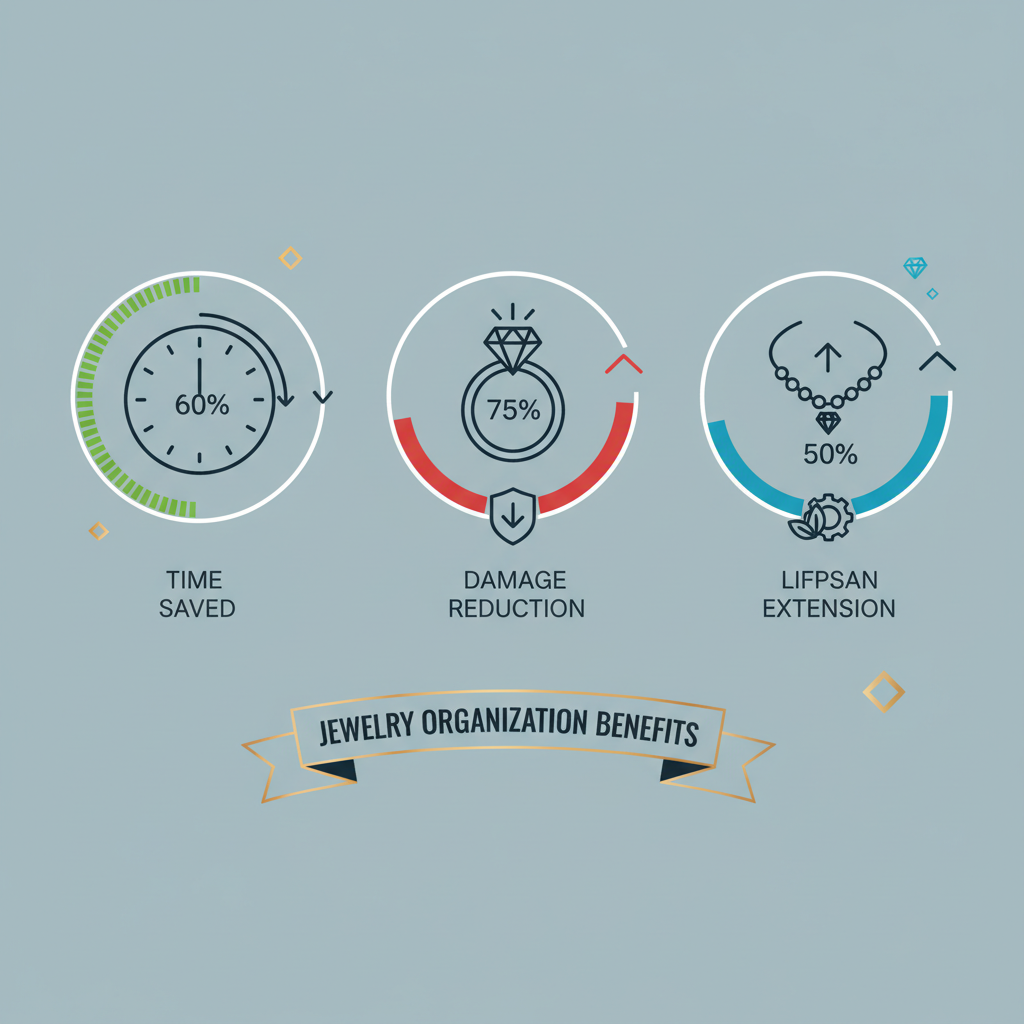 60%

TIME SAVED

75%

DAMAGE REDUCTION

50%

LIFPSAN EXTENSION

JEWELRY ORGANIZATION BENEFITS