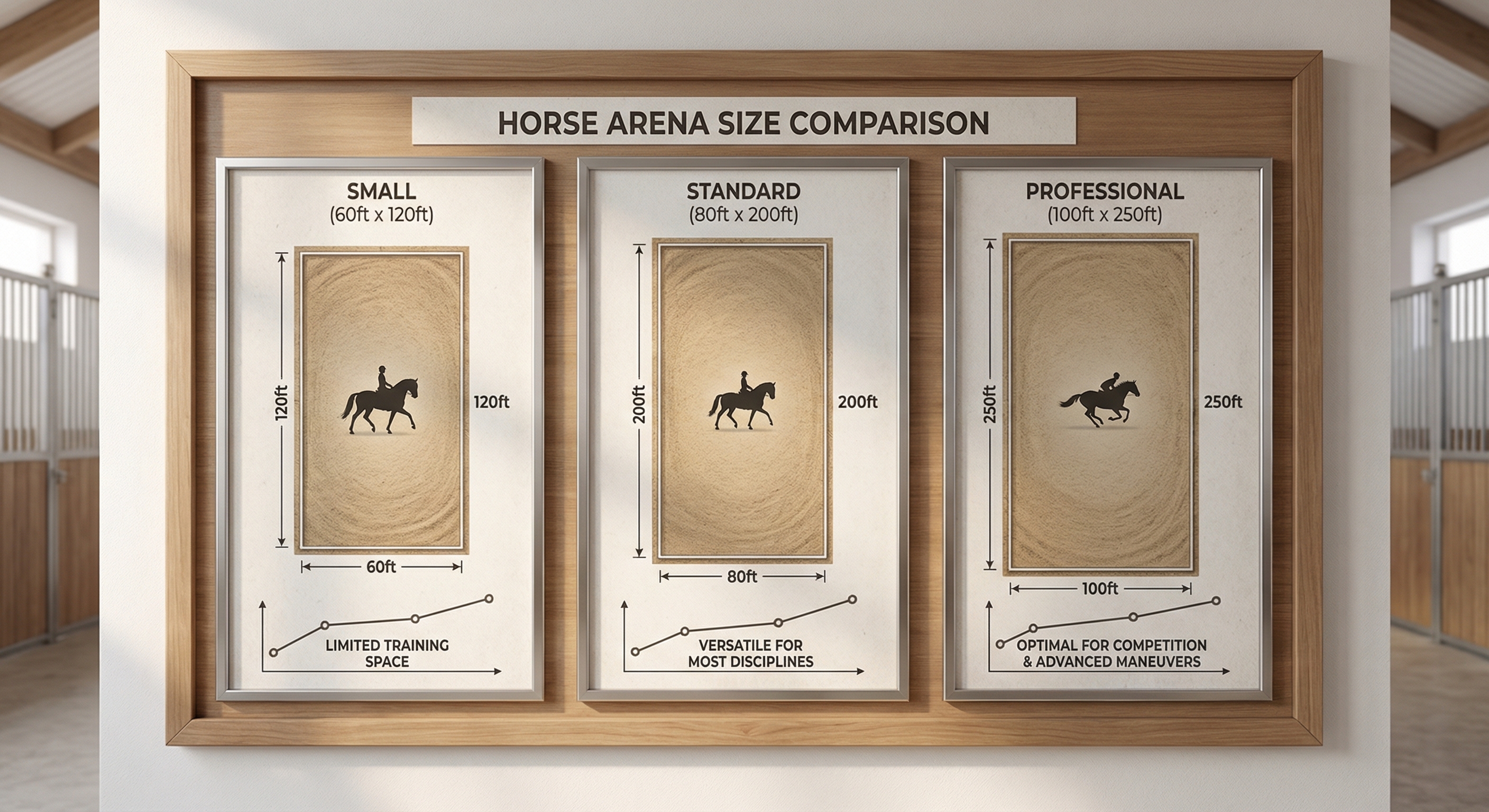 HORSE ARENA SIZE COMPARISON

SMALL
(60ft x 120ft)

120ft

120ft

60ft

LIMITED TRAINING SPACE

STANDARD
(80ft x 200ft)

200ft

200ft

80ft

VERSATILE FOR MOST DISCIPLINES

PROFESSIONAL
(100ft x 250ft)

250ft

250ft

100ft

OPTIMAL FOR COMPETITION & ADVANCED MANEUVERS