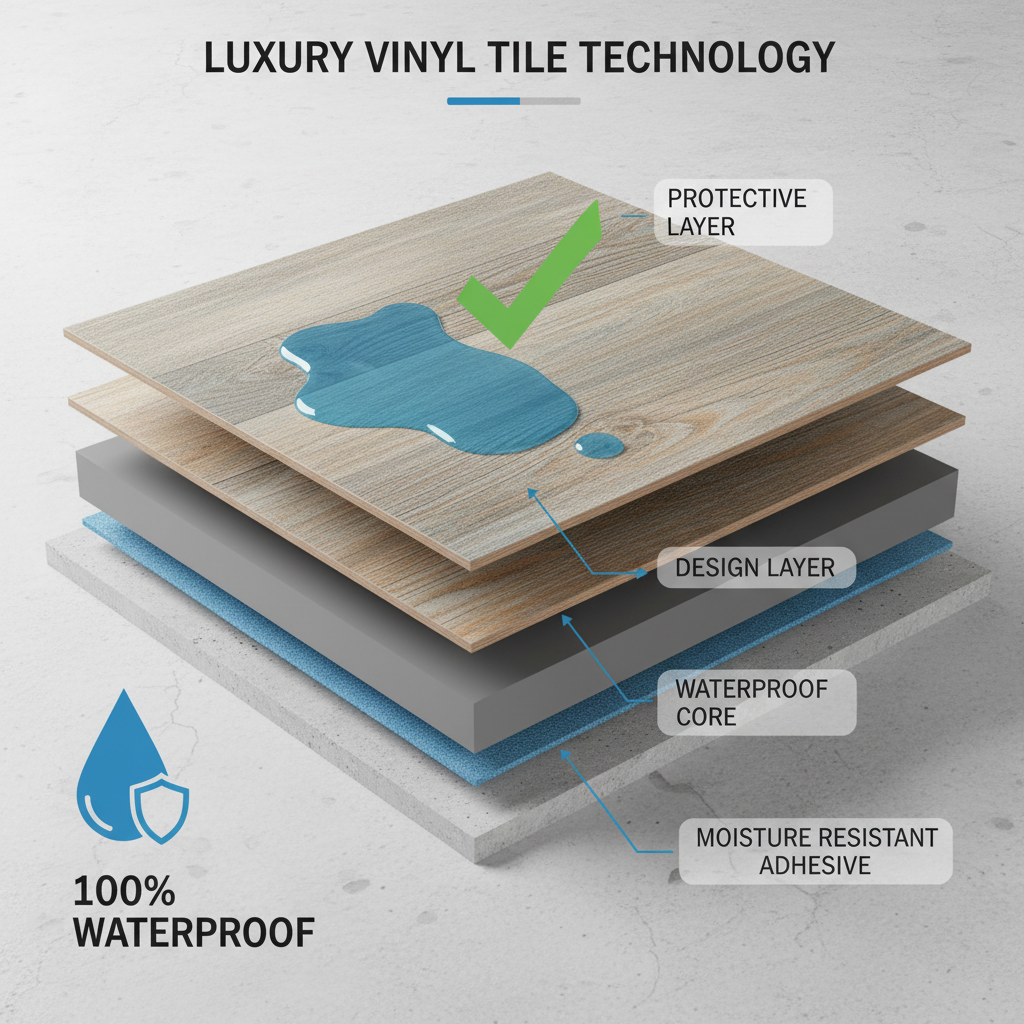 LUXURY VINYL TILE TECHNOLOGY

PROTECTIVE LAYER

DESIGN LAYER

WATERPROOF CORE

MOISTURE RESISTANT ADHESIVE

100% WATERPROOF