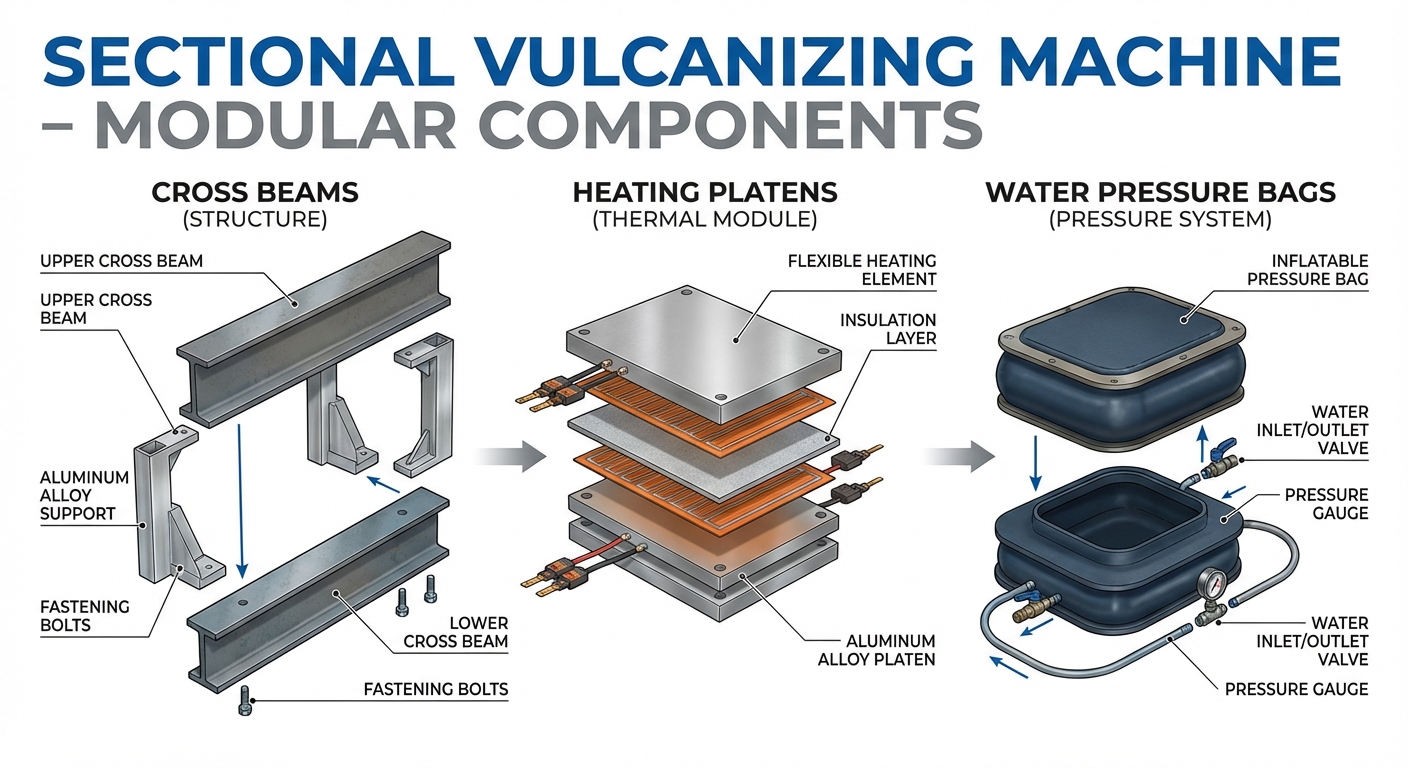 SECTIONAL VULCANIZING MACHINE – MODULAR COMPONENTS

CROSS BEAMS
(STRUCTURE)

UPPER CROSS BEAM
UPPER CROSS BEAM
ALUMINUM ALLOY SUPPORT
FASTENING BOLTS
LOWER CROSS BEAM
FASTENING BOLTS

HEATING PLATENS
(THERMAL MODULE)

FLEXIBLE HEATING ELEMENT
INSULATION LAYER
ALUMINUM ALLOY PLATEN

WATER PRESSURE BAGS
(PRESSURE SYSTEM)

INFLATABLE PRESSURE BAG
WATER INLET/OUTLET VALVE
PRESSURE GAUGE
WATER INLET/OUTLET VALVE
PRESSURE GAUGE