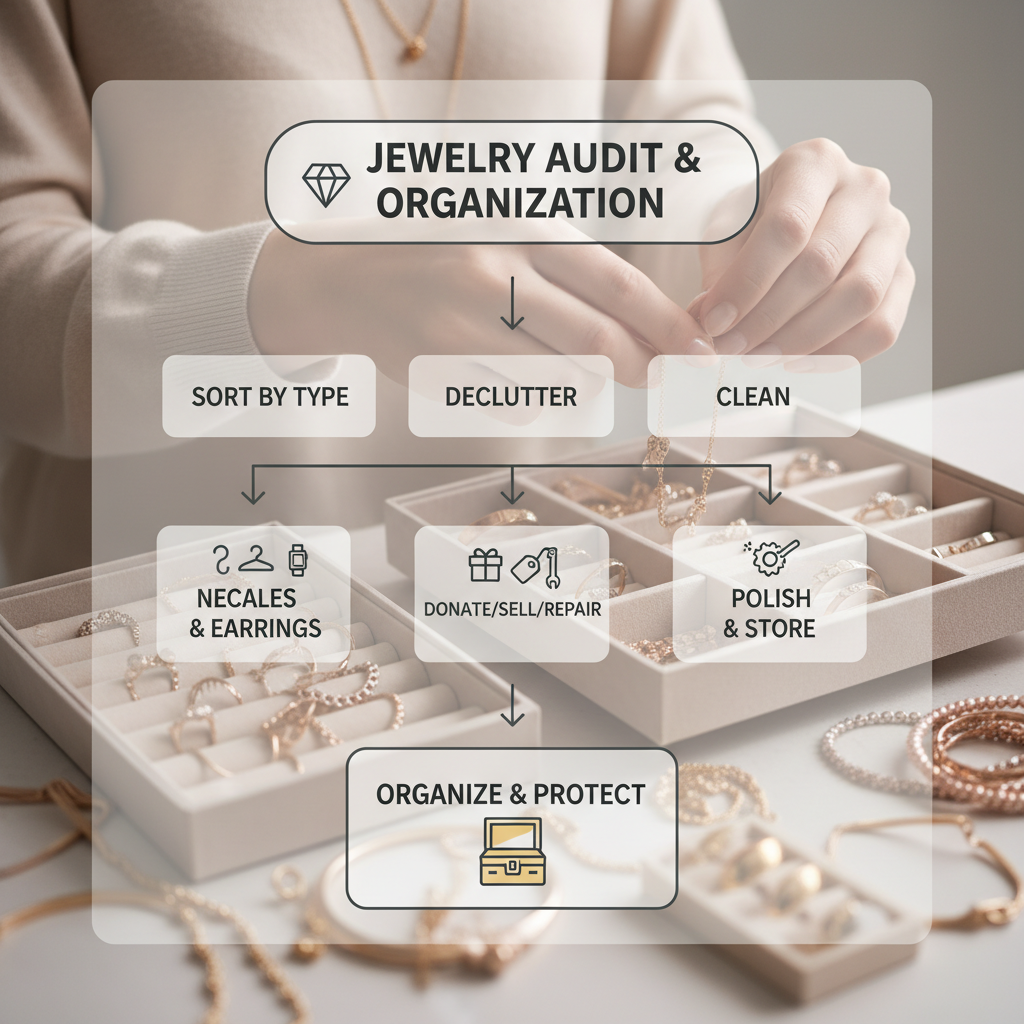 JEWELRY AUDIT & ORGANIZATION

SORT BY TYPE

DECLUTTER

CLEAN

NECALES & EARRINGS

DONATE/SELL/REPAIR

POLISH & STORE

ORGANIZE & PROTECT